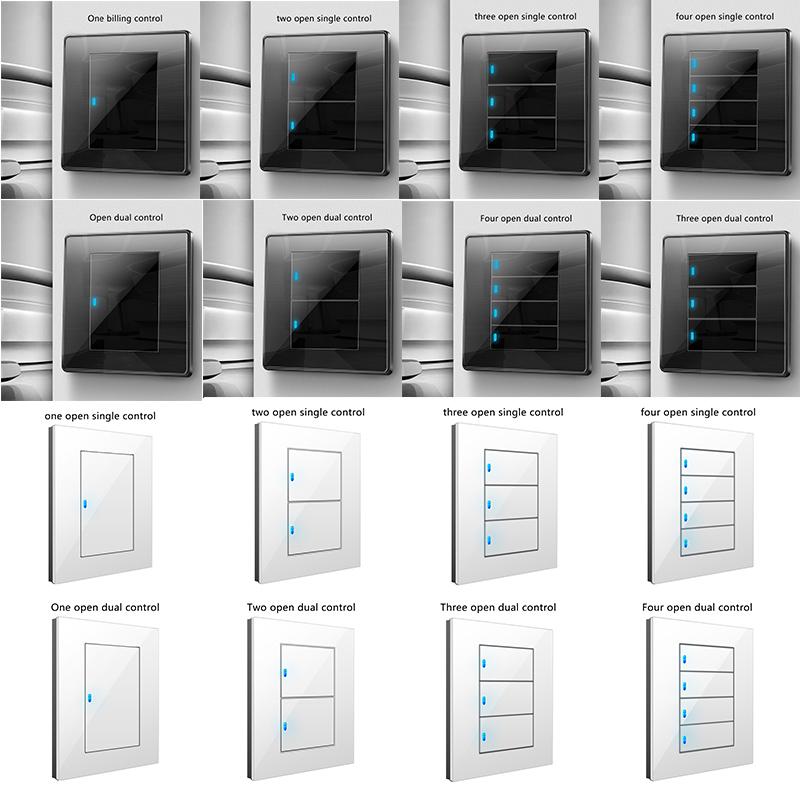 One billing control

two open single control

three open single control

four open single control

Open dual control

Two open dual control

Four open dual control

Three open dual control

one open single control

two open single control

three open single control

four open single control

One open dual control

Two open dual control

Three open dual control

Four open dual control