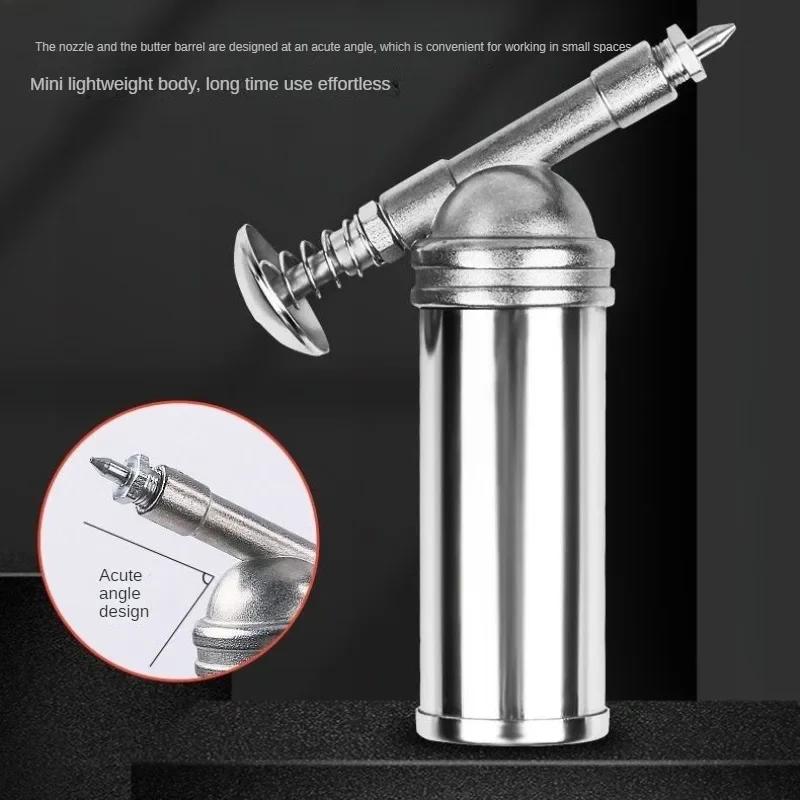 The nozzle and the butter barrel are designed at an acute angle, which is convenient for working in small spaces

Mini lightweight body, long time use effortless

Acute angle design