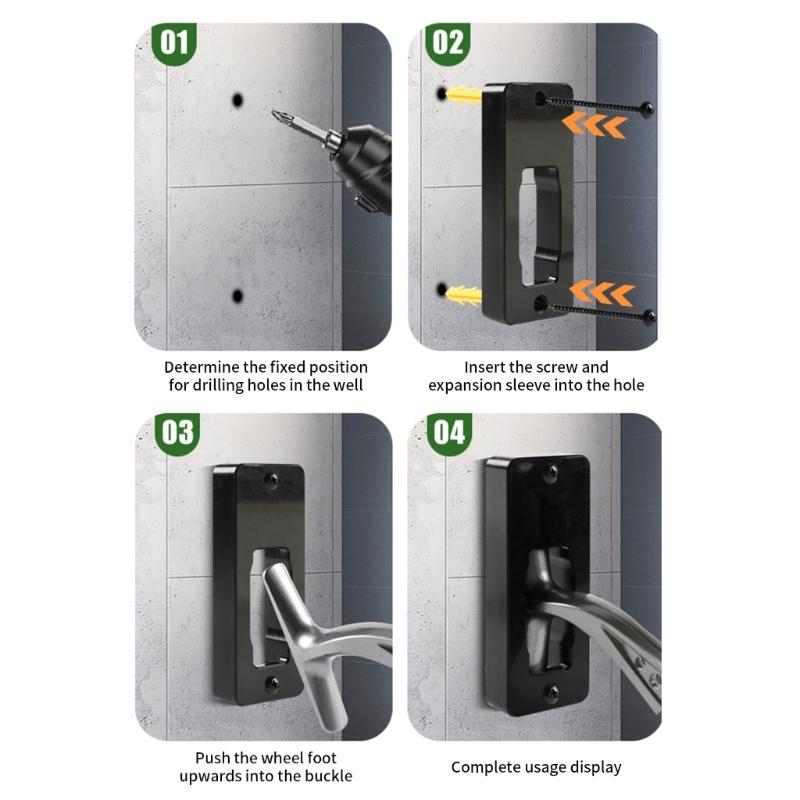 01

Determine the fixed position for drilling holes in the well

02

Insert the screw and expansion sleeve into the hole

03

Push the wheel foot upwards into the buckle

04

Complete usage display