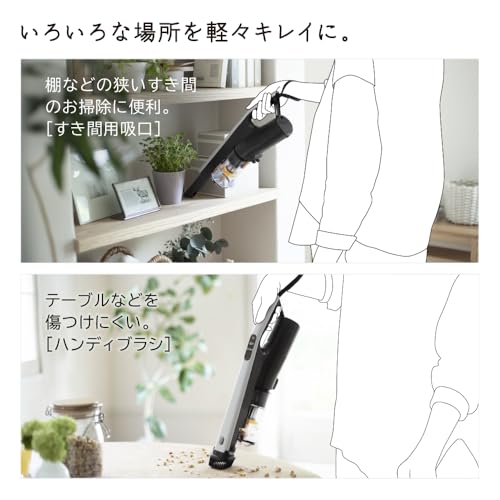 いろいろな場所を軽々キレイに。

棚などの狭いすき間のお掃除に便利。
[すき間用吸口]

テーブルなどを傷つけにくい。
[ハンディブラシ]