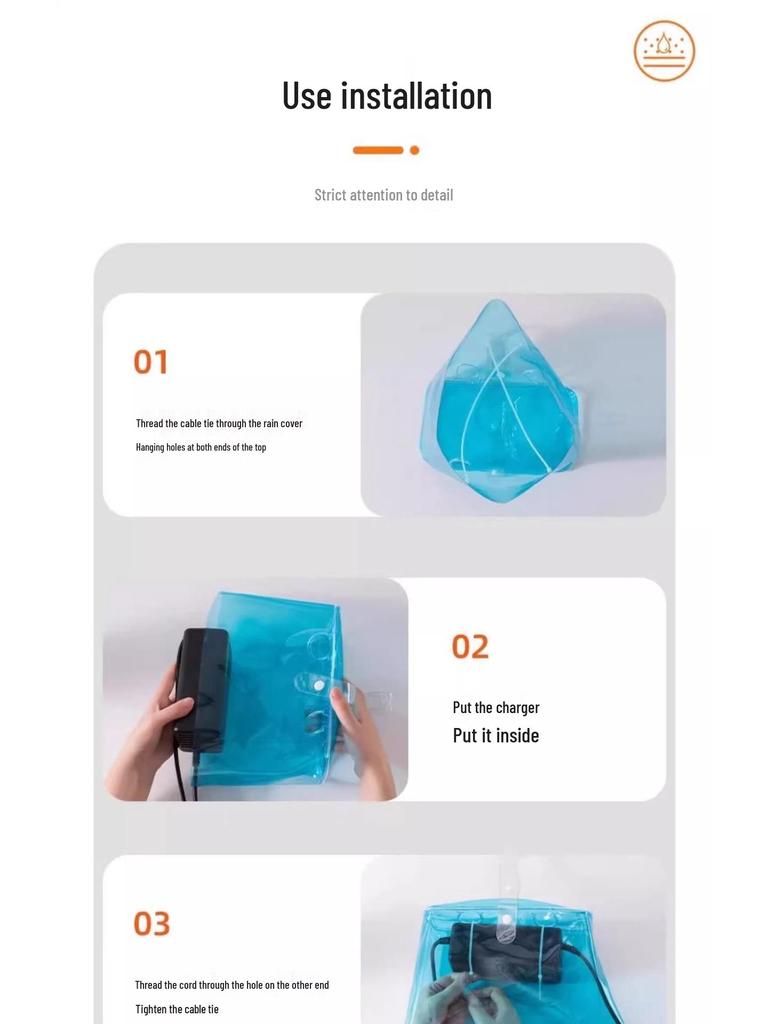 Use installation

Strict attention to detail

01

Thread the cable tie through the rain cover

Hanging holes at both ends of the top

02

Put the charger

Put it inside

03

Thread the cord through the hole on the other end

Tighten the cable tie