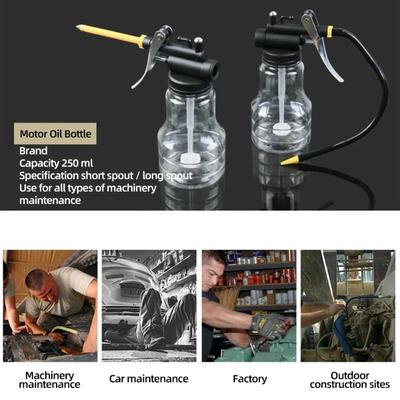 Motor Oil Bottle
Brand
Capacity 250 ml
Specification short spout / long spout
Use for all types of machinery maintenance

Machinery maintenance

Car maintenance

Factory

Outdoor construction sites