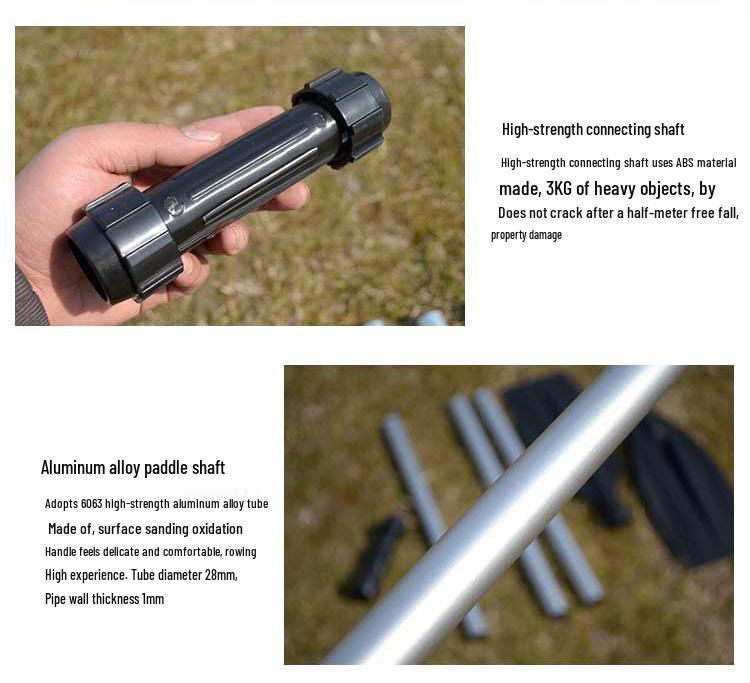 High-strength connecting shaft

High-strength connecting shaft uses ABS material made, 3KG of heavy objects, by Does not crack after a half-meter free fall, property damage

Aluminum alloy paddle shaft

Adopts 6063 high-strength aluminum alloy tube Made of, surface sanding oxidation Handle feels delicate and comfortable, rowing High experience. Tube diameter 28mm, Pipe wall thickness 1mm