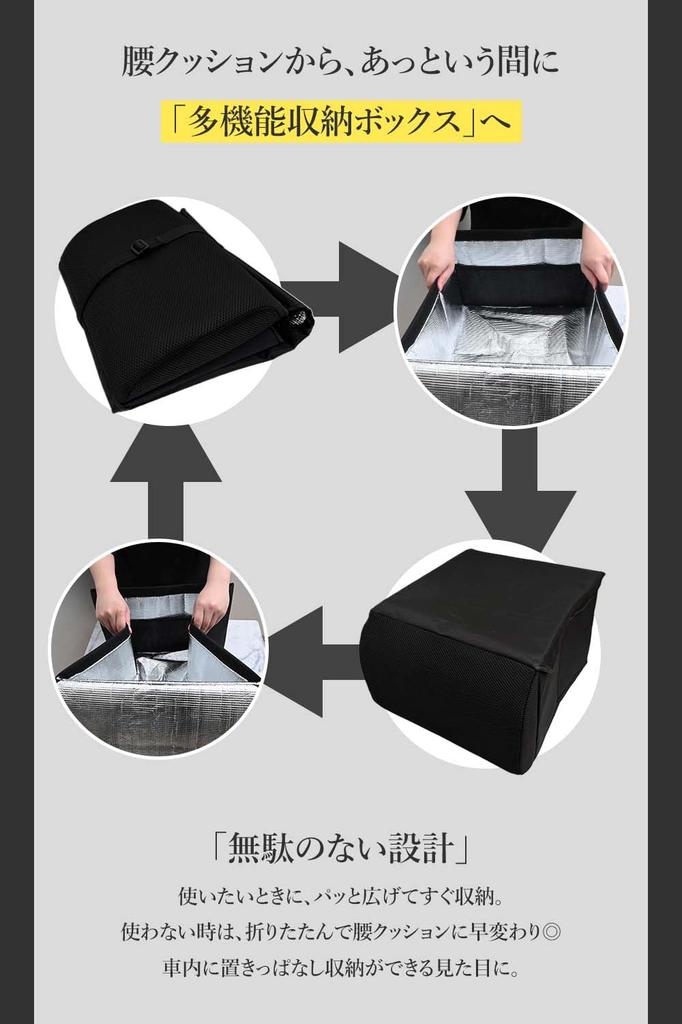 腰クッションから、あっという間に
「多機能収納ボックス」へ

「無駄のない設計」

使いたいときに、パッと広げてすぐ収納。
使わない時は、折りたたんで腰クッションに早変わり◎
車内に置きっぱなし収納ができる見た目に。