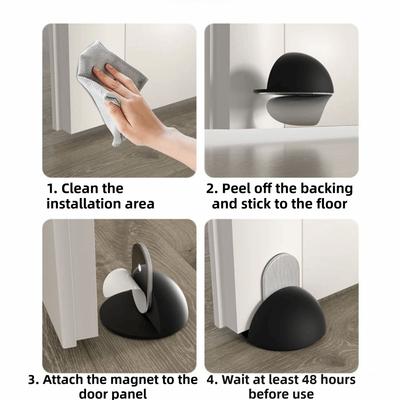 1. Clean the installation area

2. Peel off the backing and stick to the floor

3. Attach the magnet to the door panel

4. Wait at least 48 hours before use