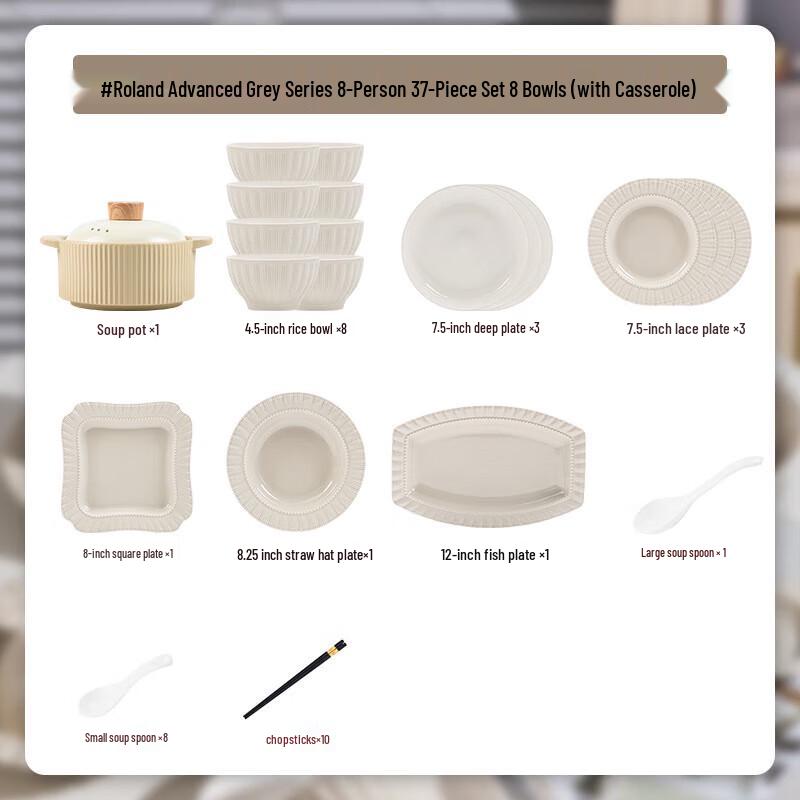 #Roland Advanced Grey Series 8-Person 37-Piece Set 8 Bowls (with Casserole)

Soup pot ×1

4.5-inch rice bowl ×8

7.5-inch deep plate ×3

7.5-inch lace plate ×3

8-inch square plate ×1

8.25 inch straw hat plate×1

12-inch fish plate ×1

Large soup spoon × 1

Small soup spoon ×8

chopsticks×10