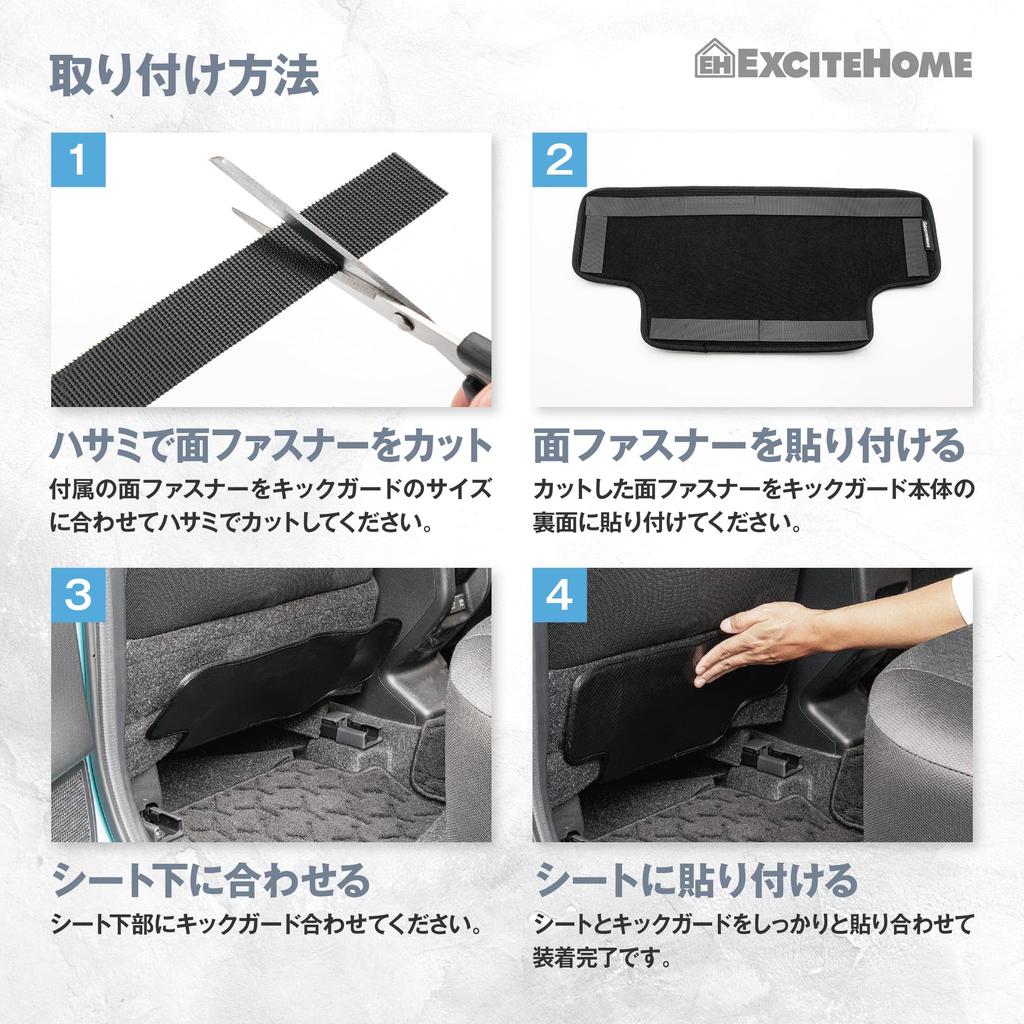 取り付け方法

EH EXCITEHOME

1

ハサミで面ファスナーをカット
付属の面ファスナーをキックガードのサイズに合わせてハサミでカットしてください。

2

面ファスナーを貼り付ける
カットした面ファスナーをキックガード本体の裏面に貼り付けてください。

3

シート下に合わせる
シート下部にキックガード合わせてください。

4

シートに貼り付ける
シートとキックガードをしっかりと貼り合わせて装着完了です。