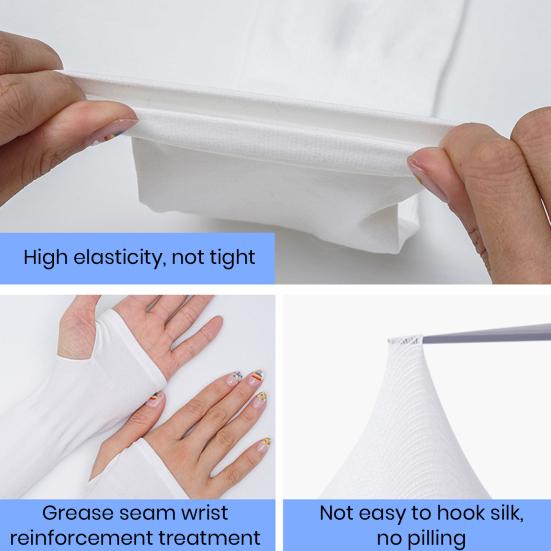 High elasticity, not tight

Grease seam wrist reinforcement treatment

Not easy to hook silk, no pilling