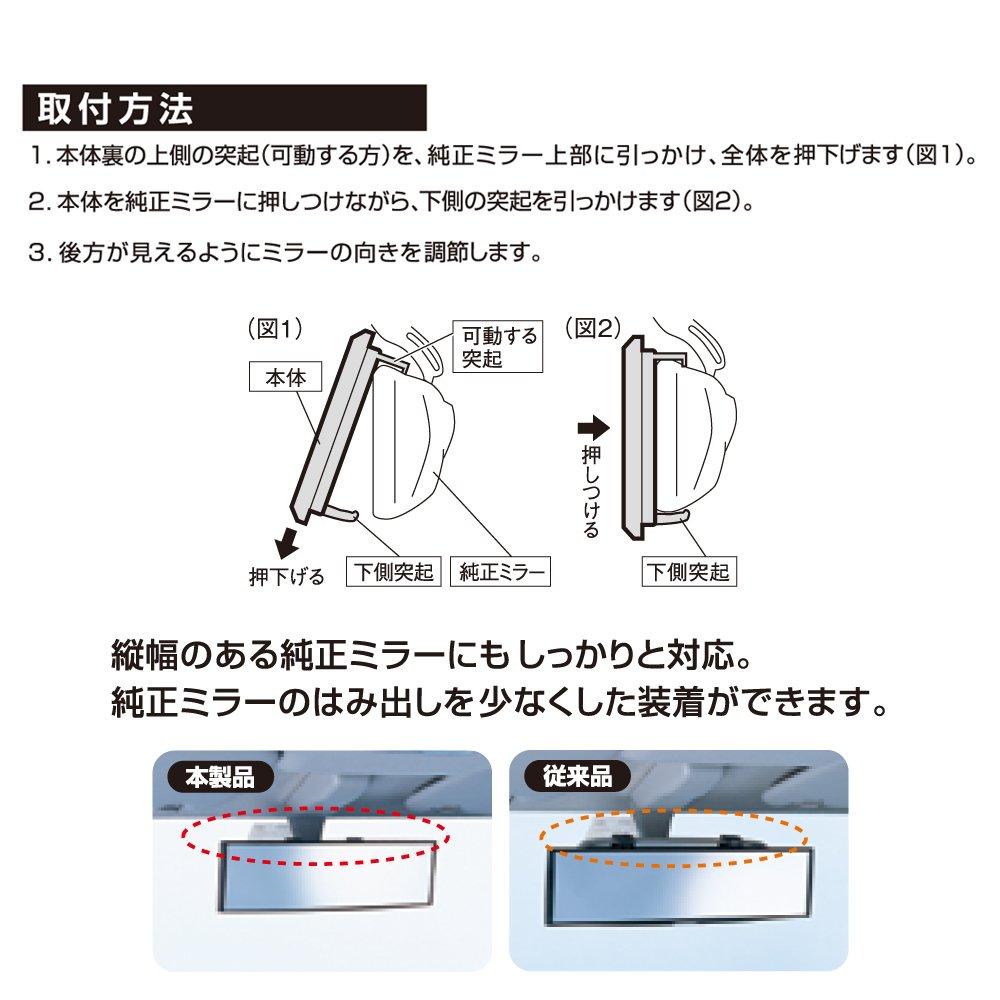 取付方法

1. 本体裏の上側の突起(可動する方)を、純正ミラー上部に引っかけ、全体を押下げます(図1)。

2. 本体を純正ミラーに押しつけながら、下側の突起を引っかけます(図2)。

3. 後方が見えるようにミラーの向きを調節します。

(図1)
本体
可動する突起
押下げる
下側突起
純正ミラー

(図2)
押しつける
下側突起

縦幅のある純正ミラーにもしっかりと対応。
純正ミラーのはみ出しを少なくした装着ができます。

本製品

従来品