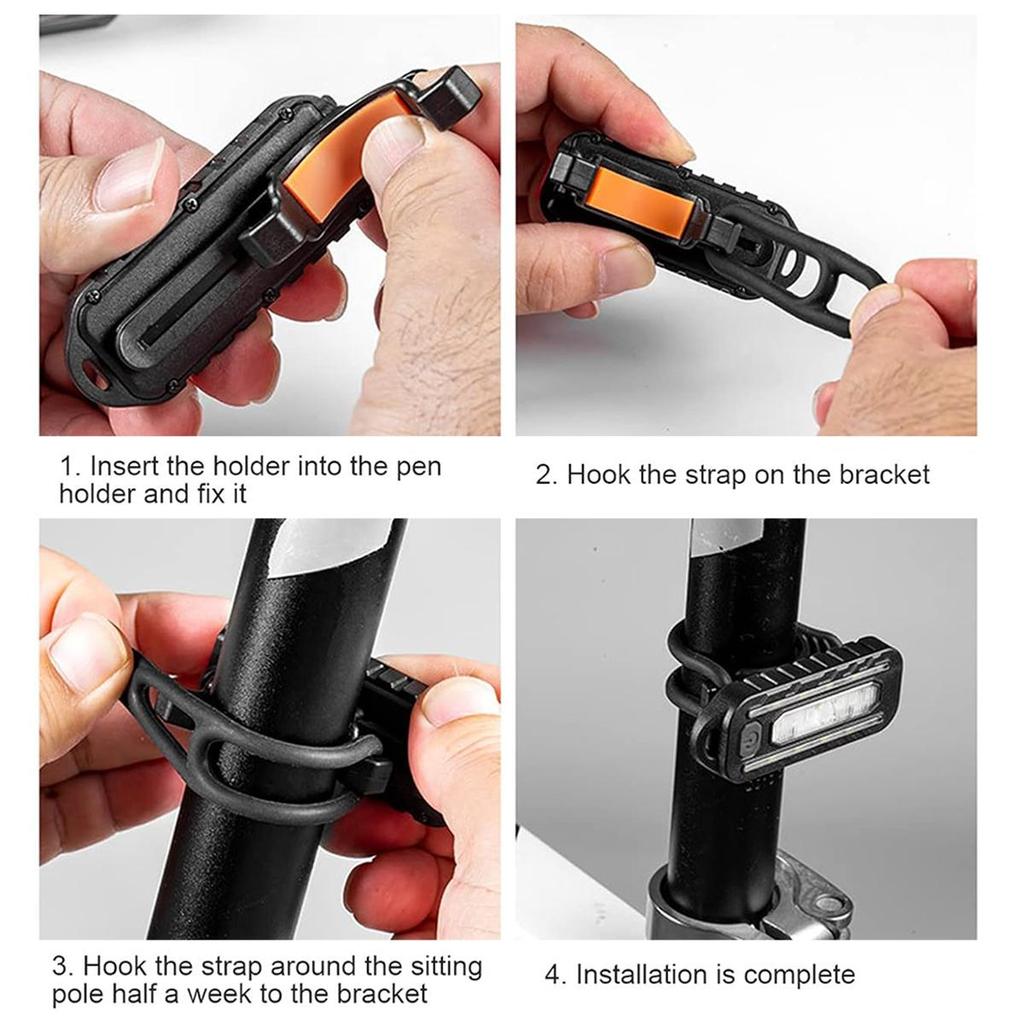 1. Insert the holder into the pen holder and fix it

2. Hook the strap on the bracket

3. Hook the strap around the sitting pole half a week to the bracket

4. Installation is complete