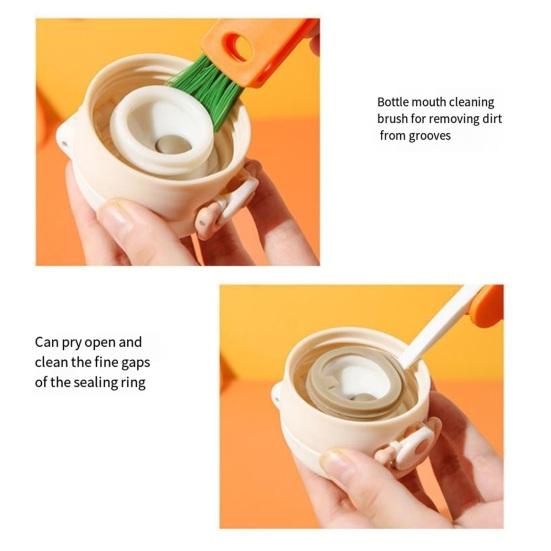 Bottle mouth cleaning brush for removing dirt from grooves

Can pry open and clean the fine gaps of the sealing ring