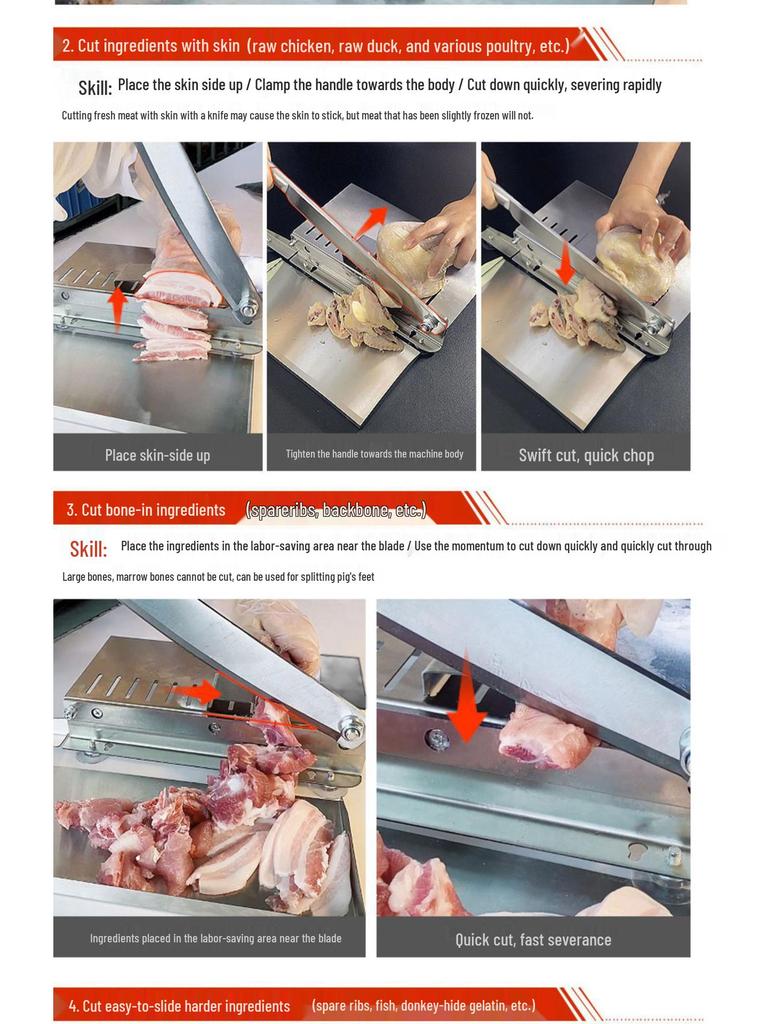 2. Cut ingredients with skin (raw chicken, raw duck, and various poultry, etc.)

Skill: Place the skin side up / Clamp the handle towards the body / Cut down quickly, severing rapidly

Cutting fresh meat with skin with a knife may cause the skin to stick, but meat that has been slightly frozen will not.

Place skin-side up

Tighten the handle towards the machine body

Swift cut, quick chop

3. Cut bone-in ingredients (spareribs, backbone, etc.)

Skill: Place the ingredients in the labor-saving area near the blade / Use the momentum to cut down quickly and quickly cut through

Large bones, marrow bones cannot be cut, can be used for splitting pig's feet

Ingredients placed in the labor-saving area near the blade

Quick cut, fast severance

4. Cut easy-to-slide harder ingredients (spare ribs, fish, donkey-hide gelatin, etc.)