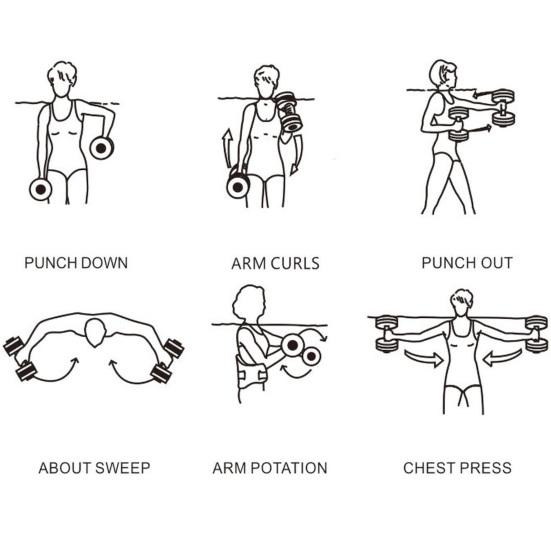 PUNCH DOWN

ARM CURLS

PUNCH OUT

ABOUT SWEEP

ARM POTATION

CHEST PRESS