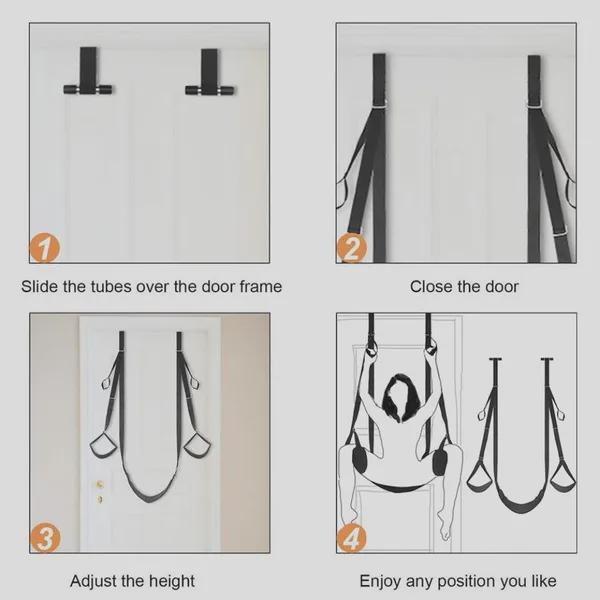 1
Slide the tubes over the door frame

2
Close the door

3
Adjust the height

4
Enjoy any position you like