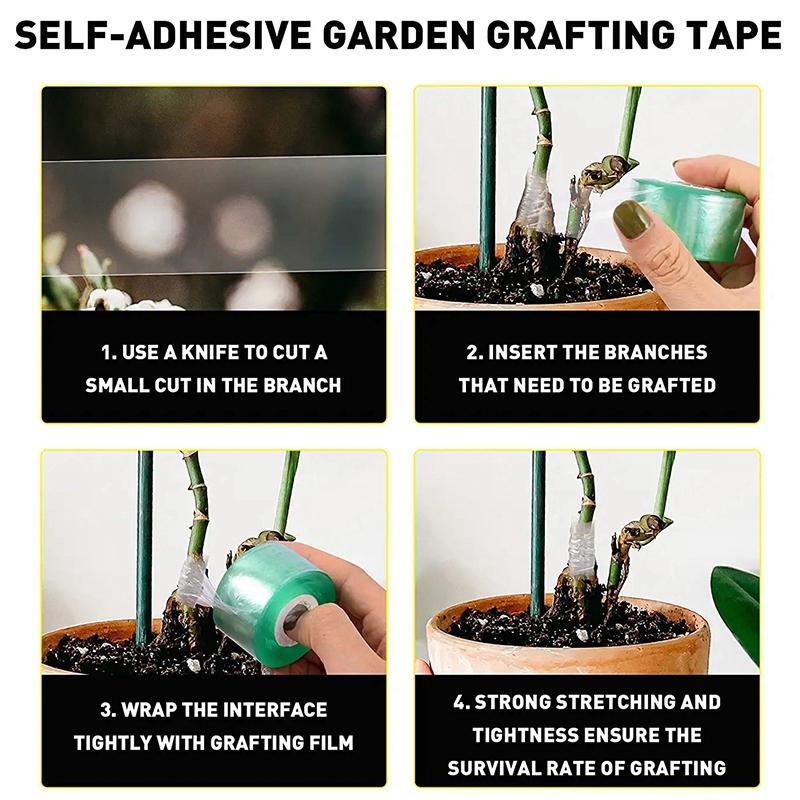 SELF-ADHESIVE GARDEN GRAFTING TAPE

1. USE A KNIFE TO CUT A SMALL CUT IN THE BRANCH

2. INSERT THE BRANCHES THAT NEED TO BE GRAFTED

3. WRAP THE INTERFACE TIGHTLY WITH GRAFTING FILM

4. STRONG STRETCHING AND TIGHTNESS ENSURE THE SURVIVAL RATE OF GRAFTING