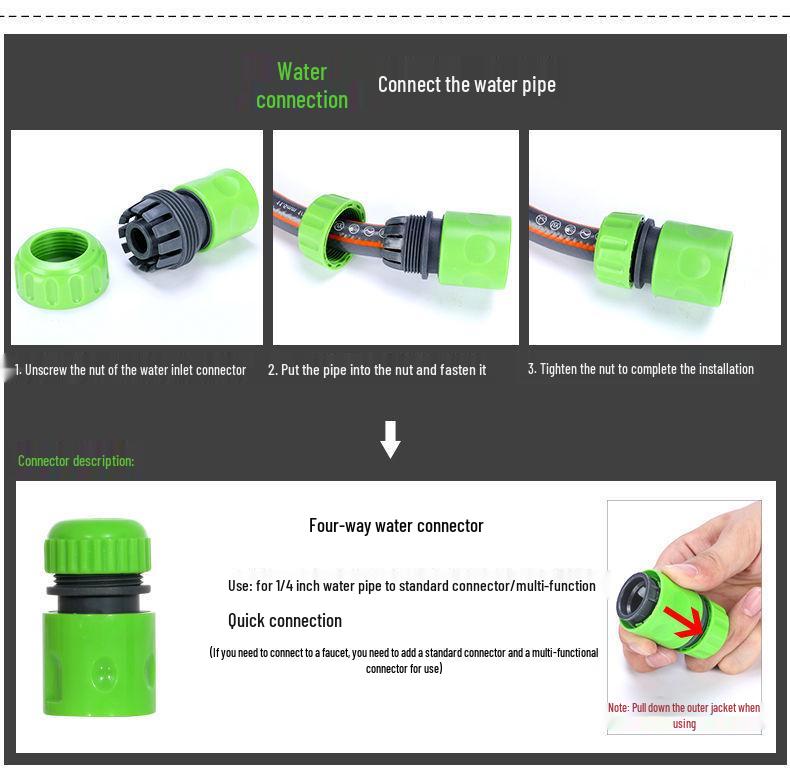 Water connection

Connect the water pipe

1. Unscrew the nut of the water inlet connector

2. Put the pipe into the nut and fasten it

3. Tighten the nut to complete the installation

Connector description:

Four-way water connector

Use: for 1/4 inch water pipe to standard connector/multi-function

Quick connection

(If you need to connect to a faucet, you need to add a standard connector and a multi-functional connector for use)

Note: Pull down the outer jacket when using