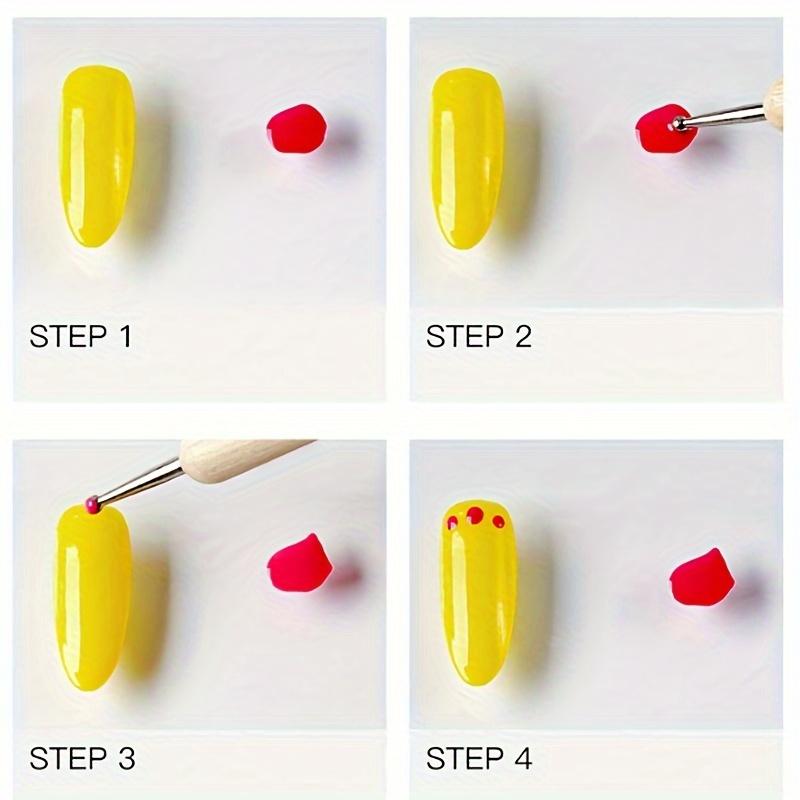 STEP 1

STEP 2

STEP 3

STEP 4