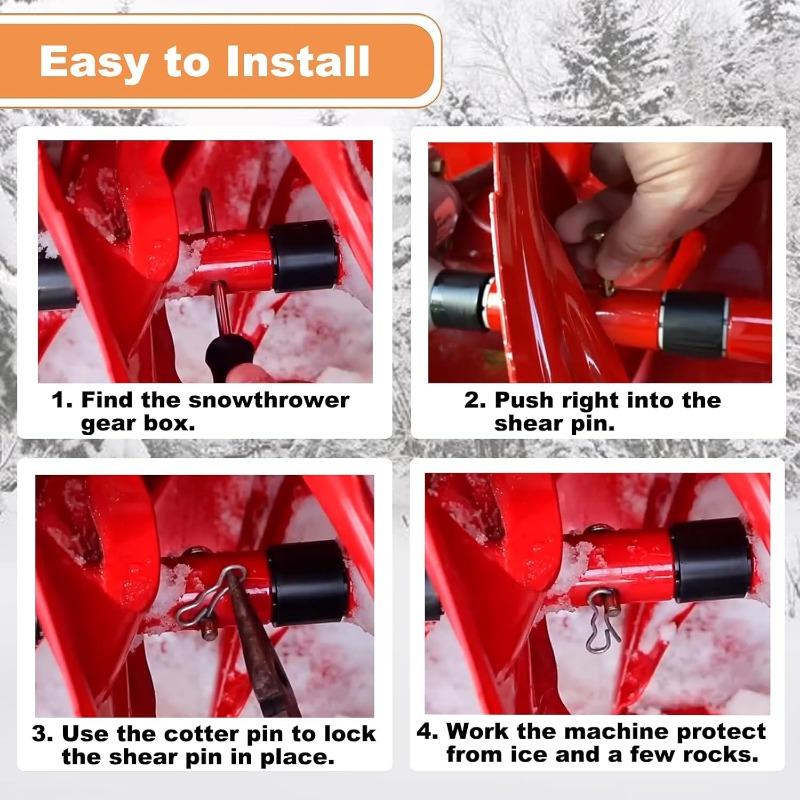 Easy to Install

1. Find the snowthrower gear box.

2. Push right into the shear pin.

3. Use the cotter pin to lock the shear pin in place.

4. Work the machine protect from ice and a few rocks.