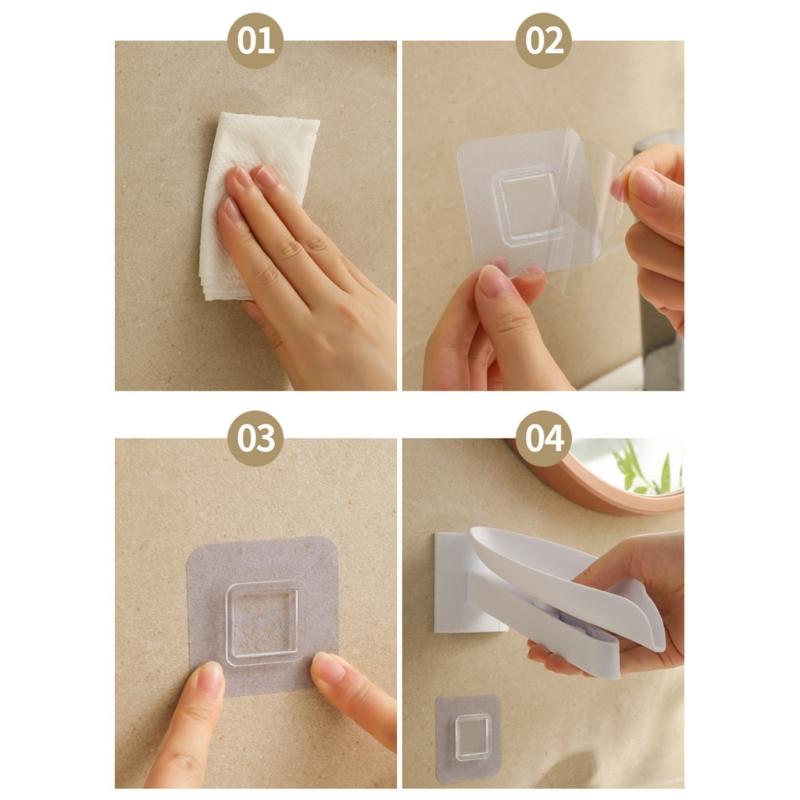 01

02

03

04