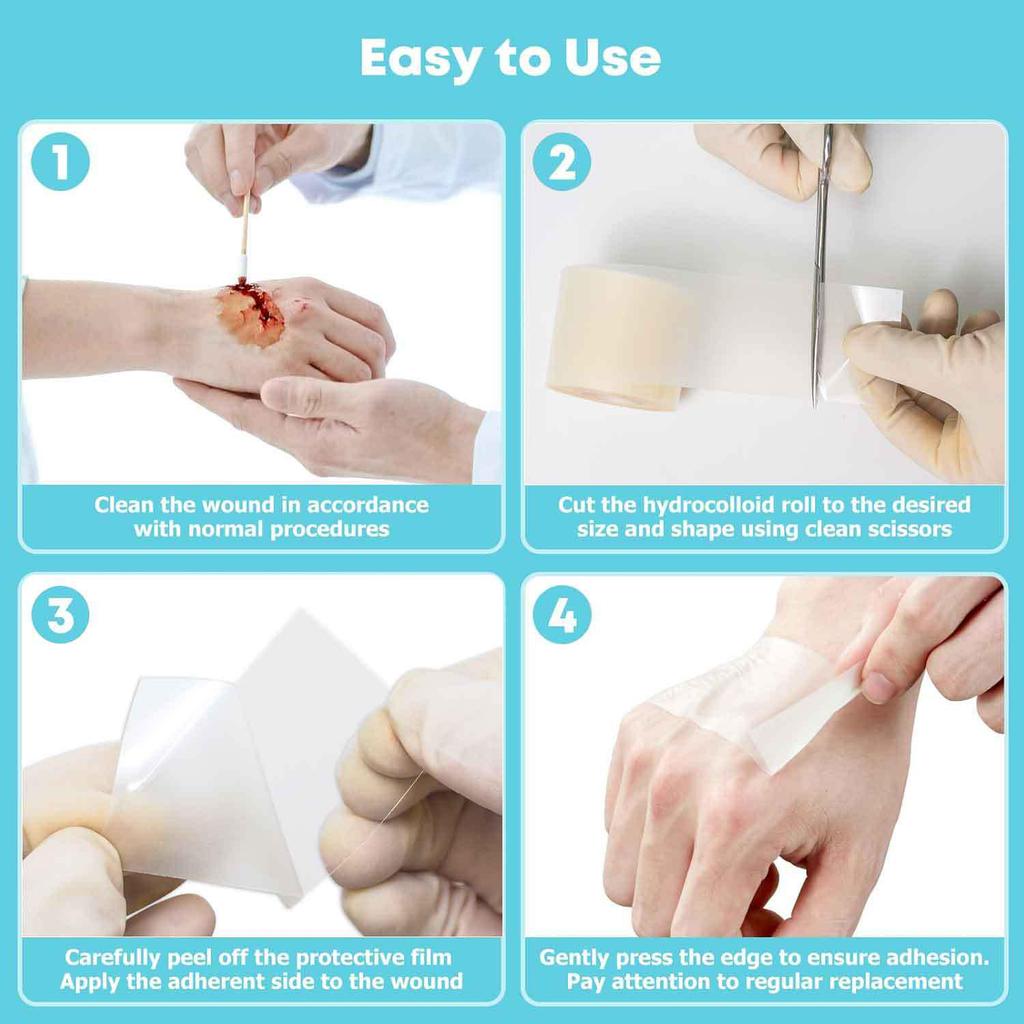 Easy to Use

1

Clean the wound in accordance with normal procedures

2

Cut the hydrocolloid roll to the desired size and shape using clean scissors

3

Carefully peel off the protective film
Apply the adherent side to the wound

4

Gently press the edge to ensure adhesion.
Pay attention to regular replacement