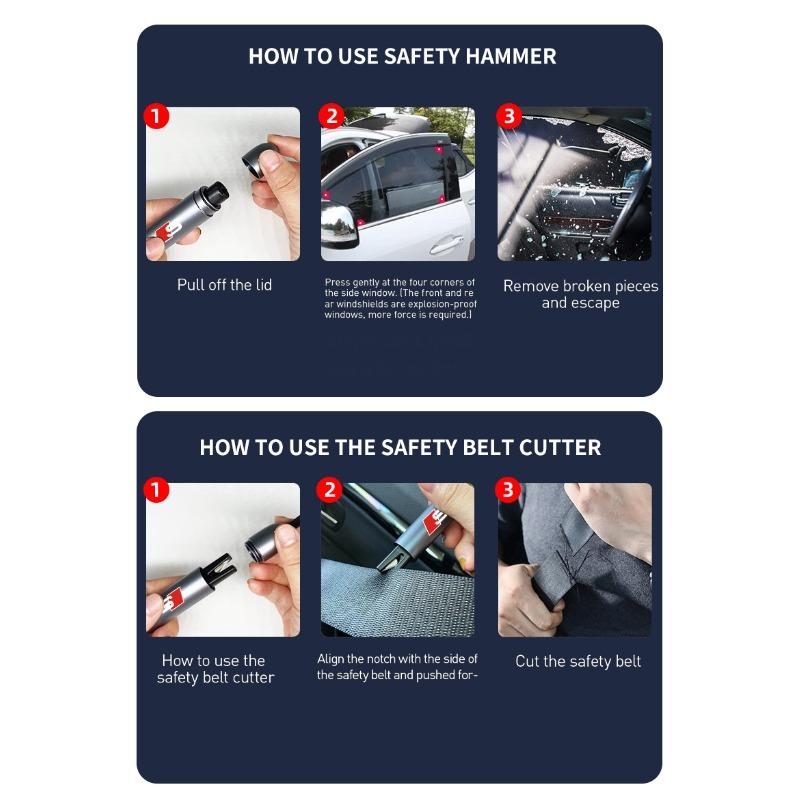 HOW TO USE SAFETY HAMMER

1

Pull off the lid

2

Press gently at the four corners of the side window. (The front and rear windshields are explosion-proof windows, more force is required.)

3

Remove broken pieces and escape

HOW TO USE THE SAFETY BELT CUTTER

1

How to use the safety belt cutter

2

Align the notch with the side of the safety belt and pushed for-

3

Cut the safety belt