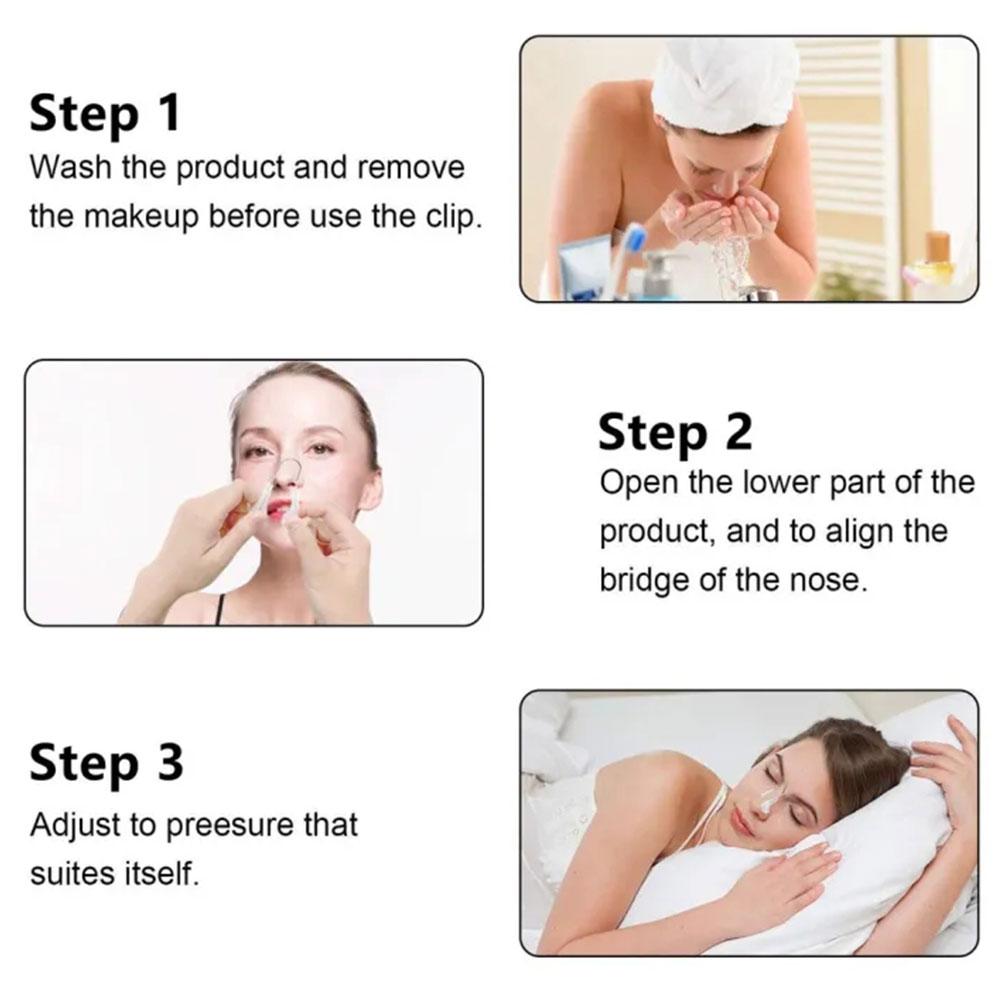 Step 1
Wash the product and remove the makeup before use the clip.

Step 2
Open the lower part of the product, and to align the bridge of the nose.

Step 3
Adjust to preesure that suites itself.