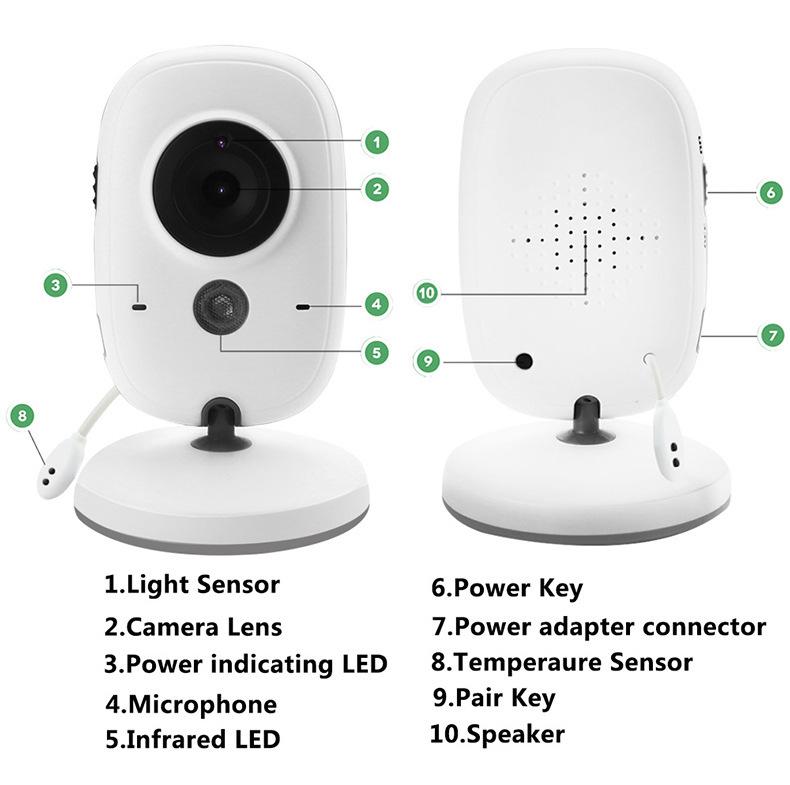 1
2
3
4
5
8
6
10
7
9

1.Light Sensor
2.Camera Lens
3.Power indicating LED
4.Microphone
5.Infrared LED

6.Power Key
7.Power adapter connector
8.Temperaure Sensor
9.Pair Key
10.Speaker