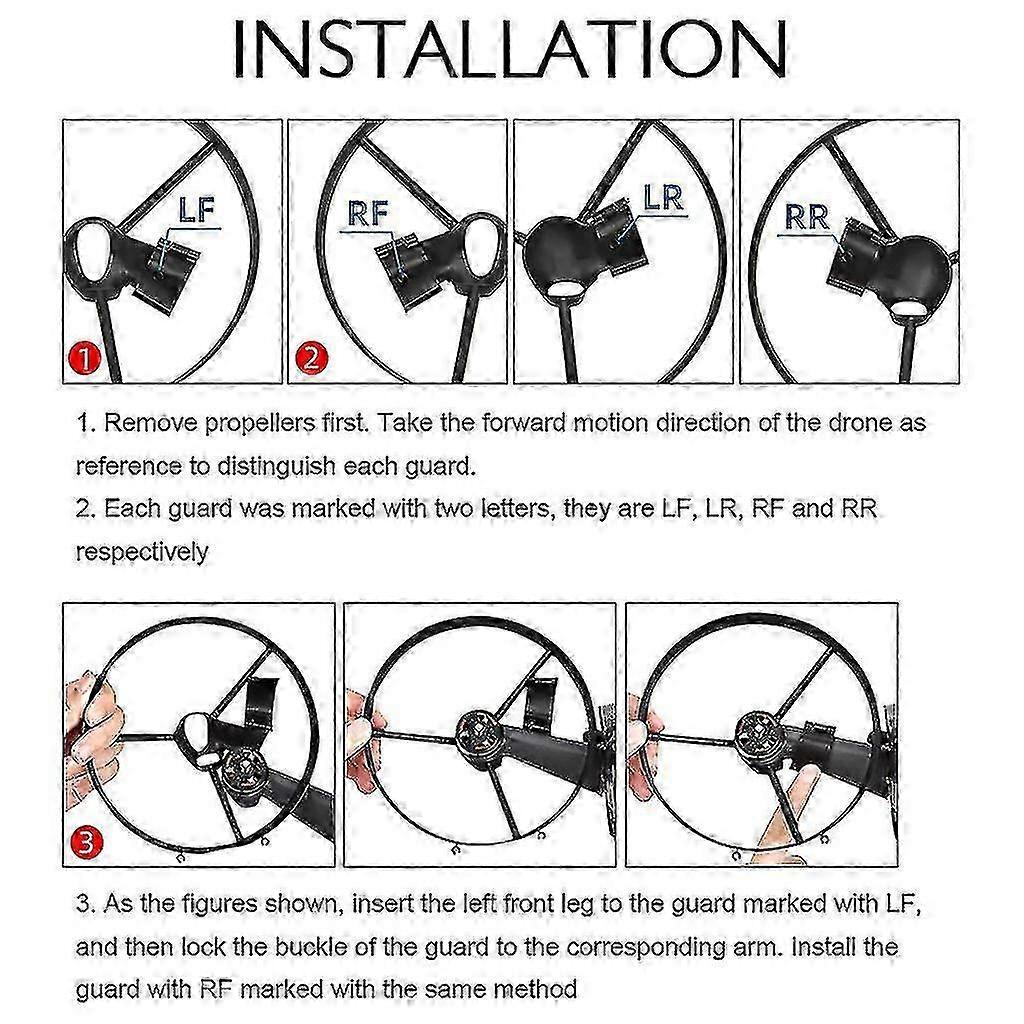 INSTALLATION

LF

1

RF

2

LR

RR

1. Remove propellers first. Take the forward motion direction of the drone as reference to distinguish each guard.
2. Each guard was marked with two letters, they are LF, LR, RF and RR respectively

3

3. As the figures shown, insert the left front leg to the guard marked with LF, and then lock the buckle of the guard to the corresponding arm. Install the guard with RF marked with the same method