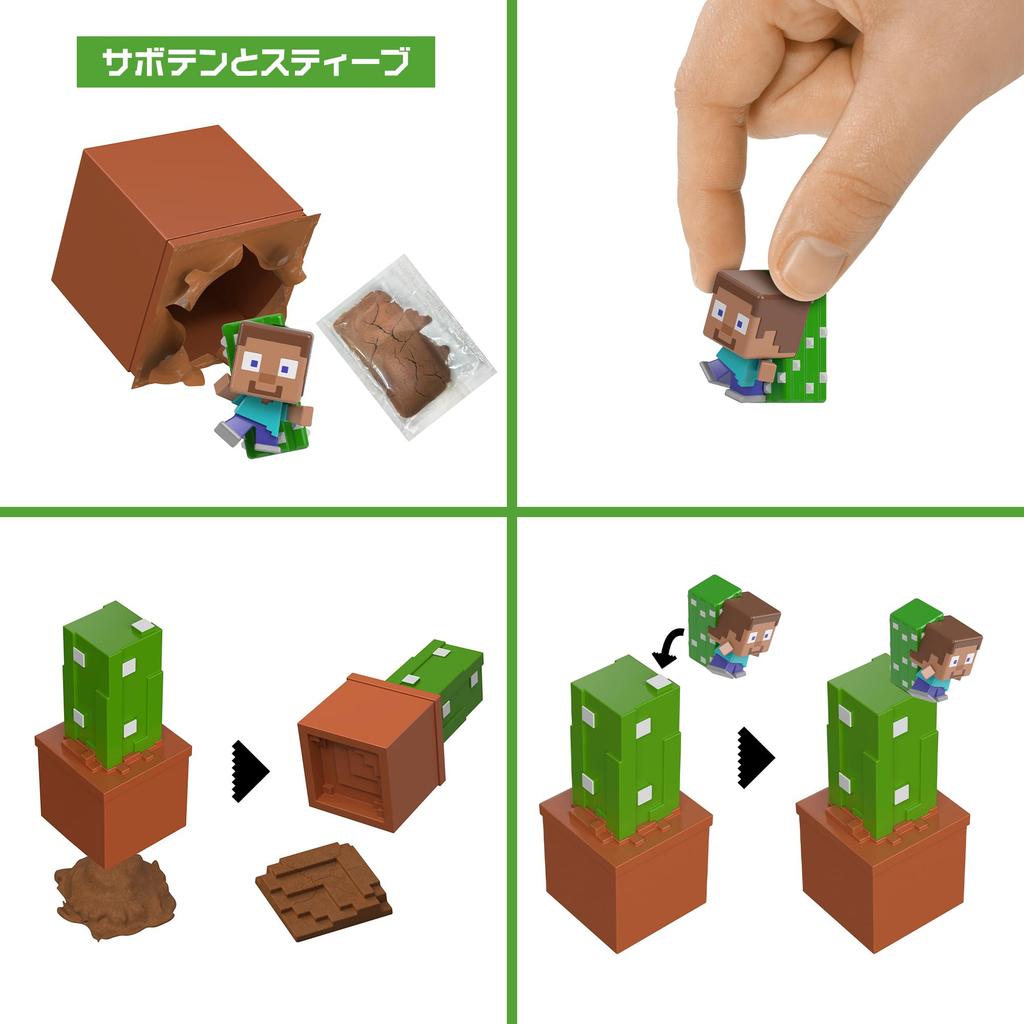 サボテンとスティーブ