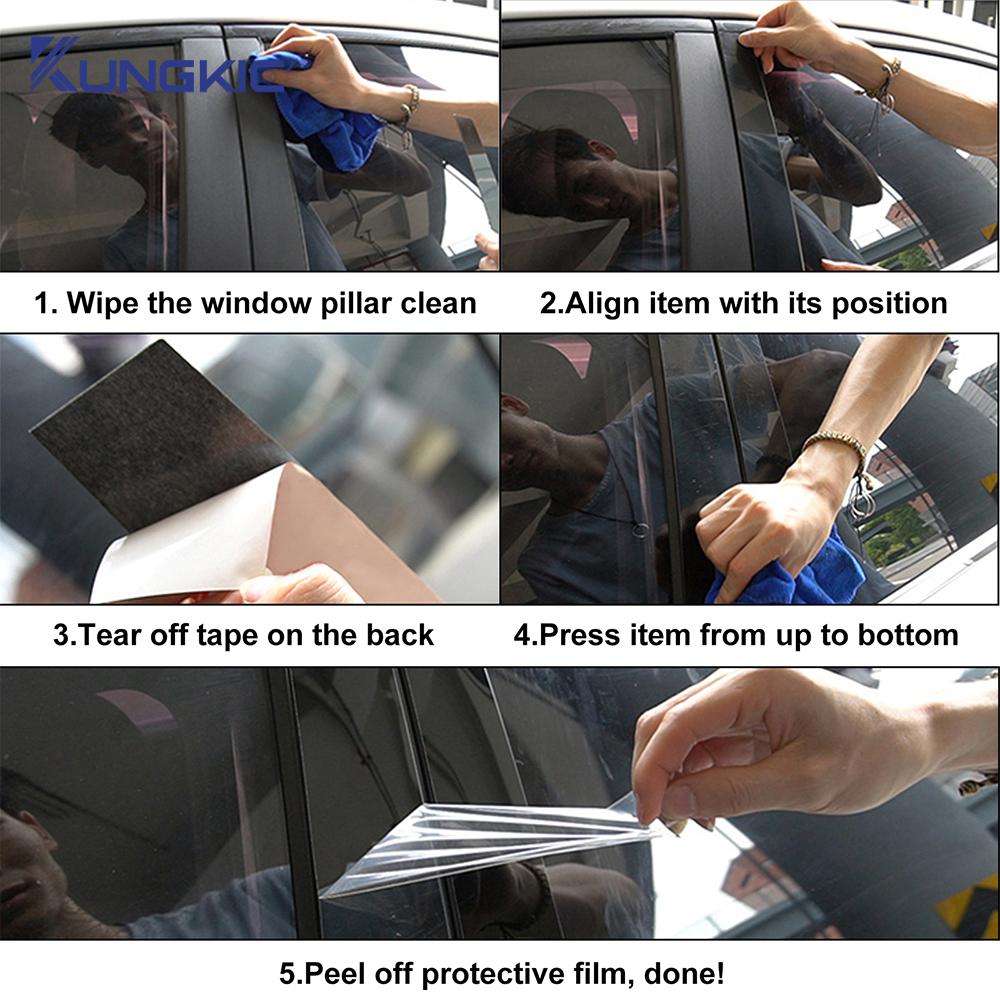 KUNGKIC

1. Wipe the window pillar clean

2.Align item with its position

3.Tear off tape on the back

4.Press item from up to bottom

5.Peel off protective film, done!