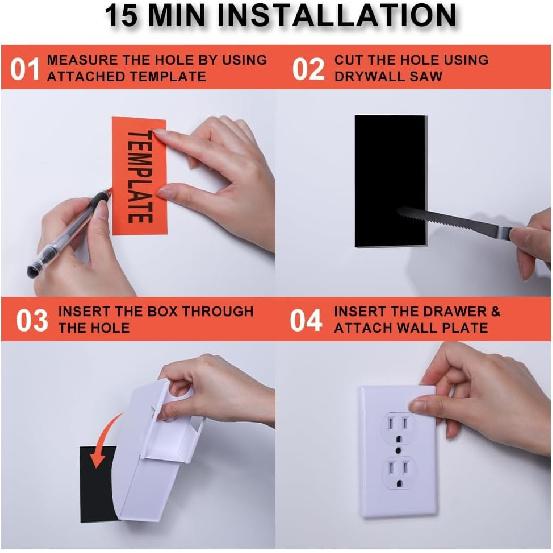 15 MIN INSTALLATION

01 MEASURE THE HOLE BY USING ATTACHED TEMPLATE

TEMPLATE

02 CUT THE HOLE USING DRYWALL SAW

03 INSERT THE BOX THROUGH THE HOLE

04 INSERT THE DRAWER & ATTACH WALL PLATE