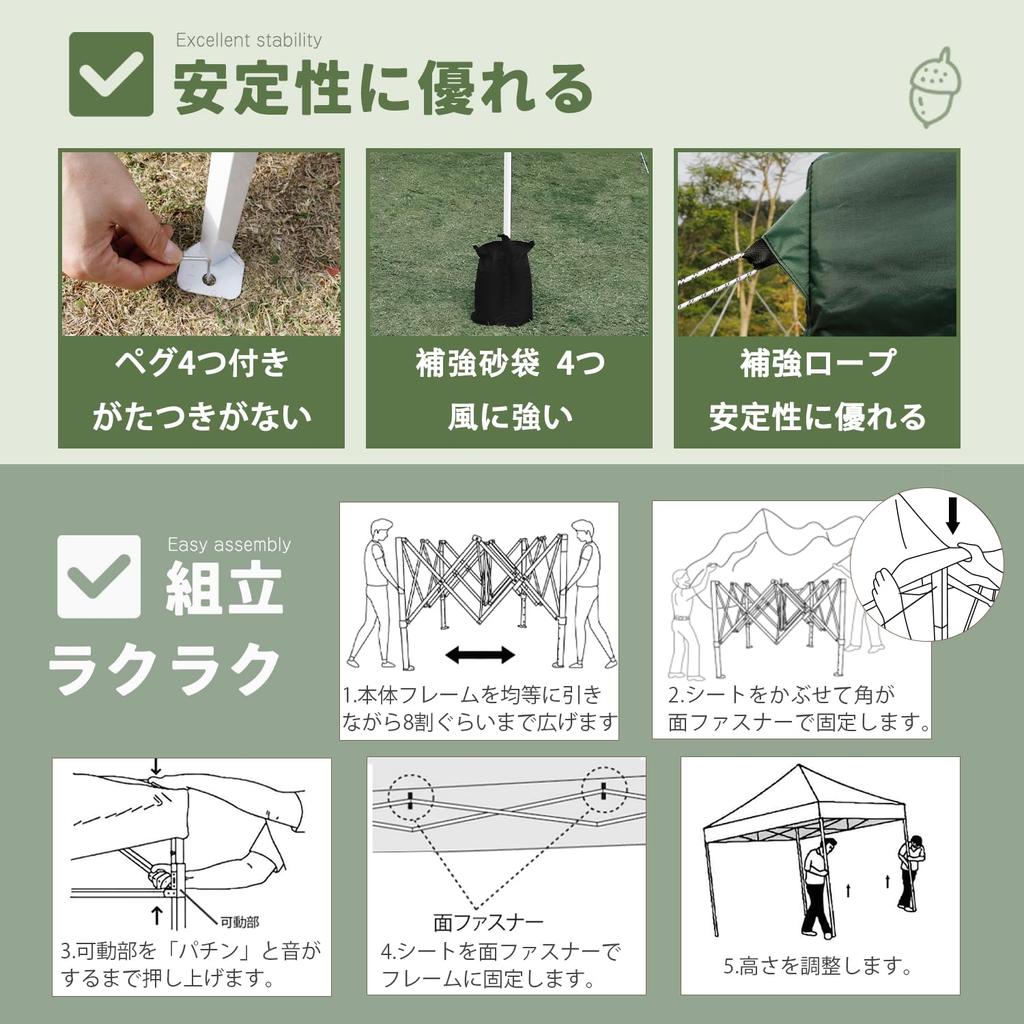 Excellent stability
安定性に優れる

ペグ4つ付き
がたつきがない

補強砂袋 4つ
風に強い

補強ロープ
安定性に優れる

Easy assembly
組立
ラクラク

1.本体フレームを均等に引きながら8割ぐらいまで広げます

2.シートをかぶせて角が面ファスナーで固定します。

可動部
3.可動部を「パチン」と音がするまで押し上げます。

面ファスナー
4.シートを面ファスナーでフレームに固定します。

5.高さを調整します。