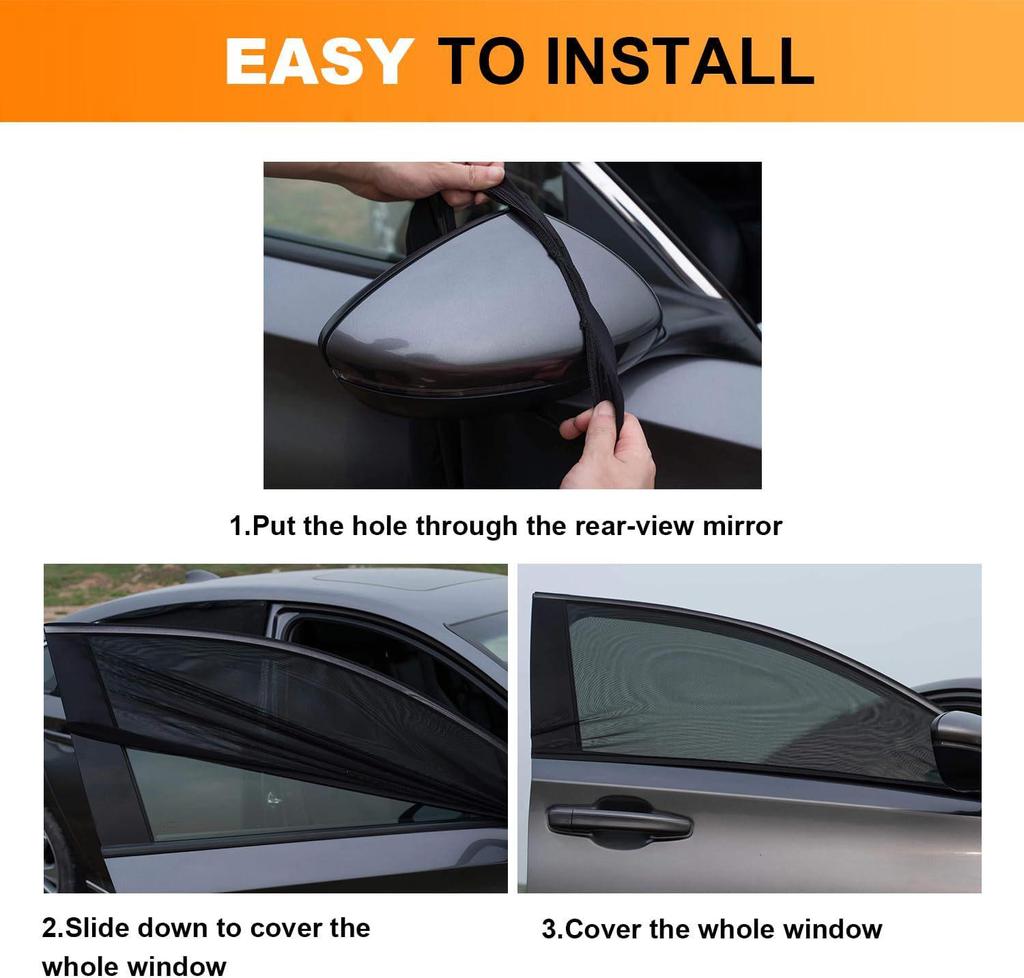 EASY TO INSTALL

1.Put the hole through the rear-view mirror

2.Slide down to cover the whole window

3.Cover the whole window