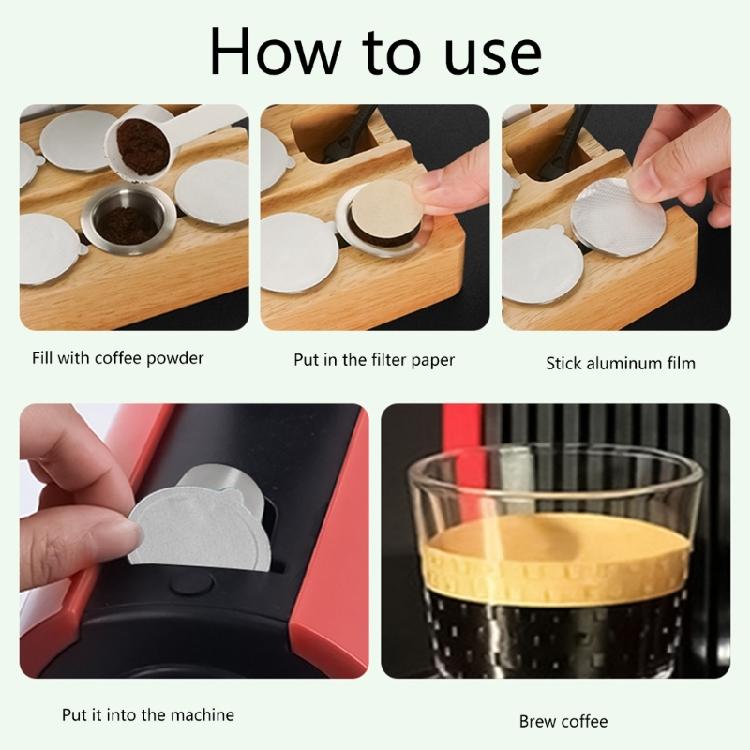 How to use

Fill with coffee powder

Put in the filter paper

Stick aluminum film

Put it into the machine

Brew coffee