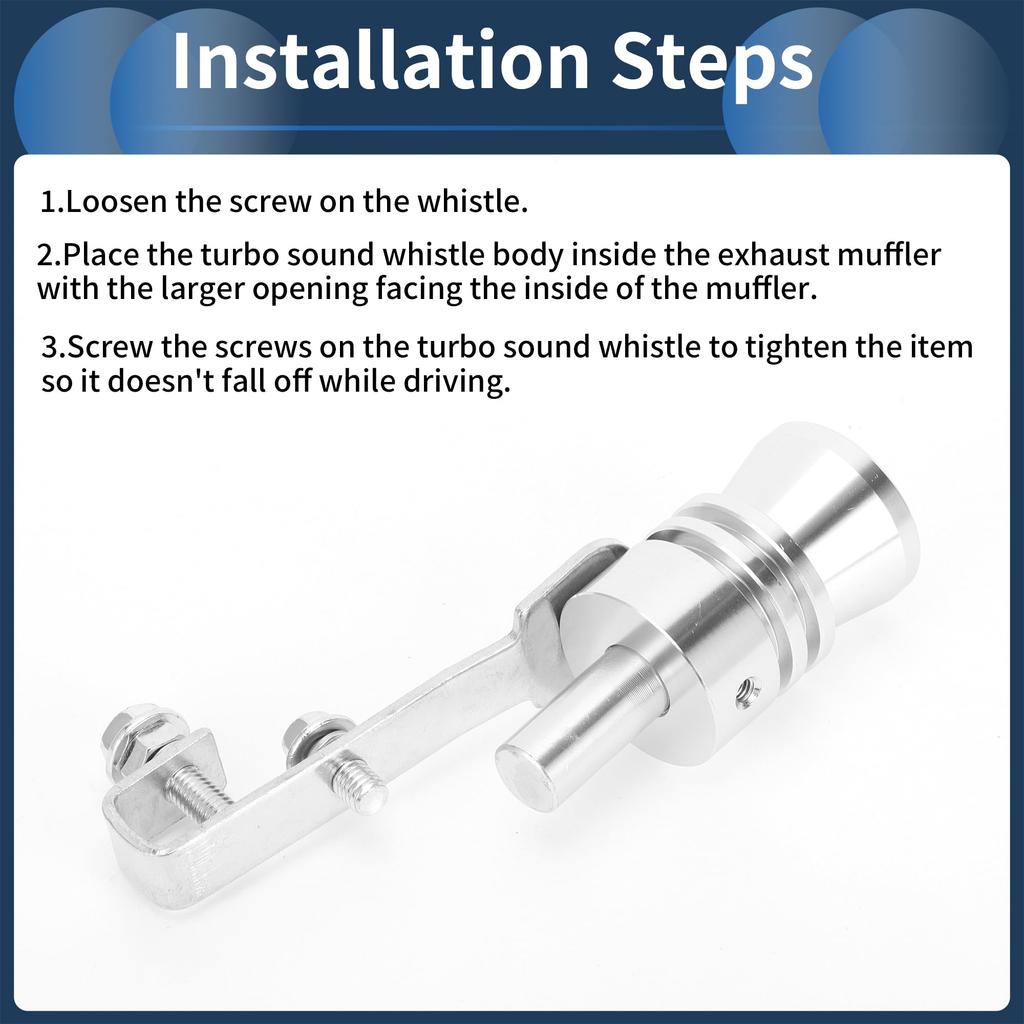 Installation Steps

1.Loosen the screw on the whistle.

2.Place the turbo sound whistle body inside the exhaust muffler with the larger opening facing the inside of the muffler.

3.Screw the screws on the turbo sound whistle to tighten the item so it doesn't fall off while driving.