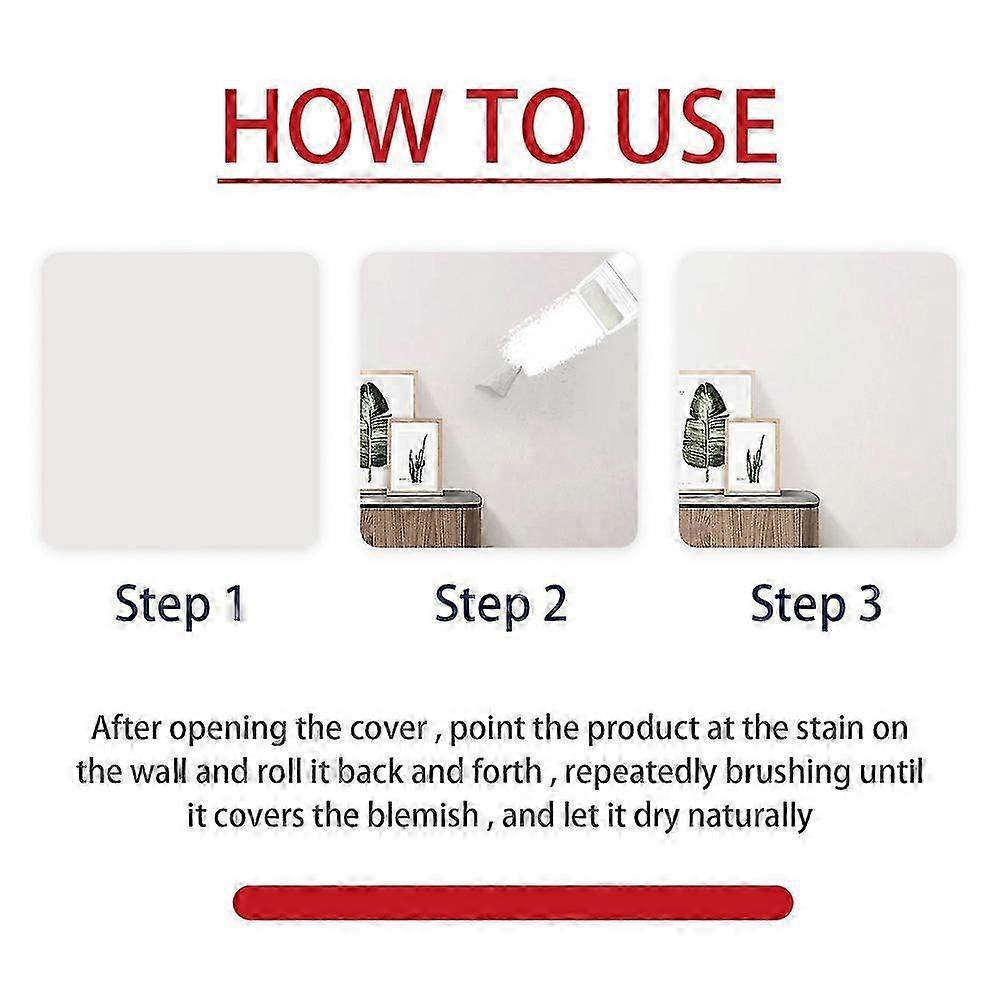 HOW TO USE

Step 1

Step 2

Step 3

After opening the cover , point the product at the stain on the wall and roll it back and forth , repeatedly brushing until it covers the blemish , and let it dry naturally