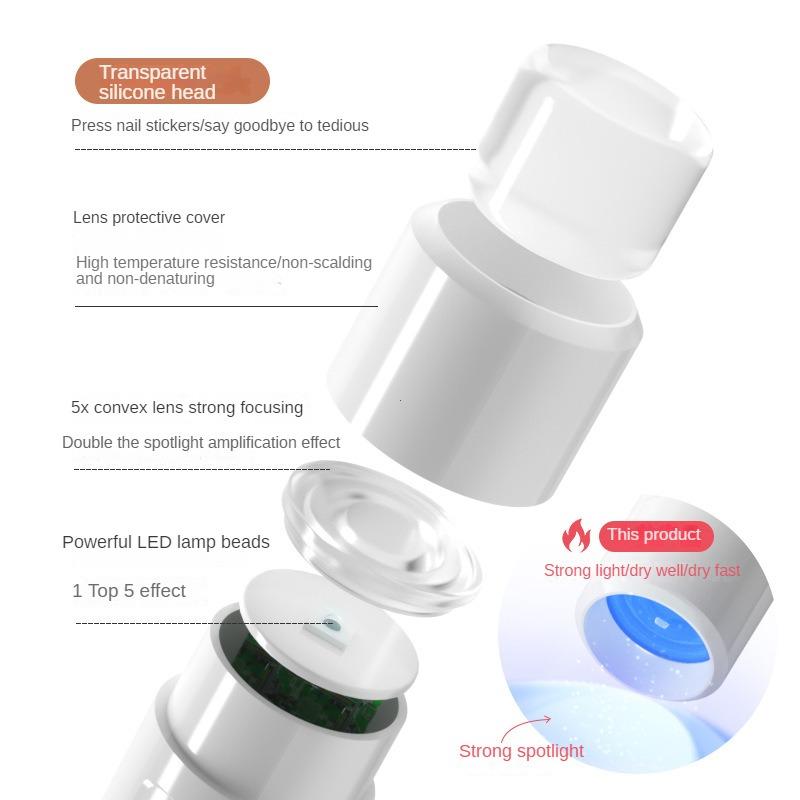 Transparent silicone head

Press nail stickers/say goodbye to tedious

Lens protective cover

High temperature resistance/non-scalding and non-denaturing

5x convex lens strong focusing

Double the spotlight amplification effect

Powerful LED lamp beads

1 Top 5 effect

This product

Strong light/dry well/dry fast

Strong spotlight