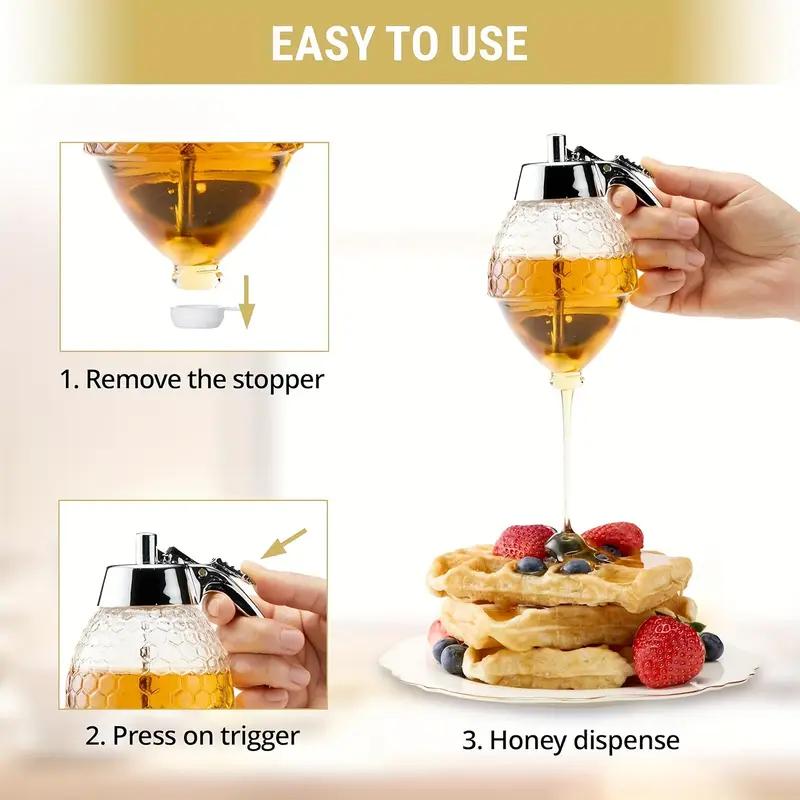 EASY TO USE

1. Remove the stopper

2. Press on trigger

3. Honey dispense