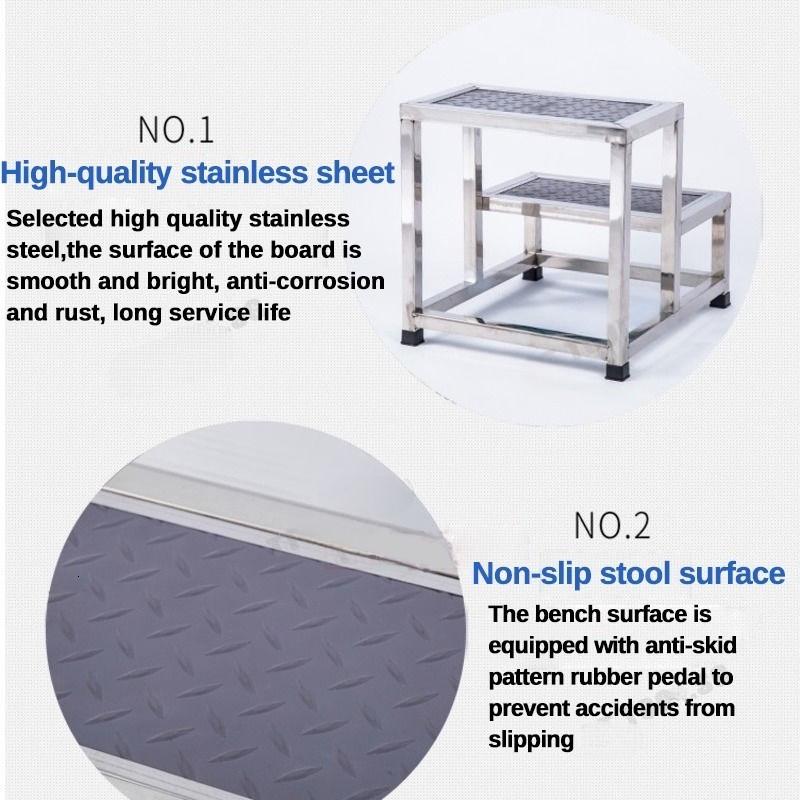 NO.1

High-quality stainless sheet

Selected high quality stainless steel,the surface of the board is smooth and bright, anti-corrosion and rust, long service life

NO.2

Non-slip stool surface

The bench surface is equipped with anti-skid pattern rubber pedal to prevent accidents from slipping