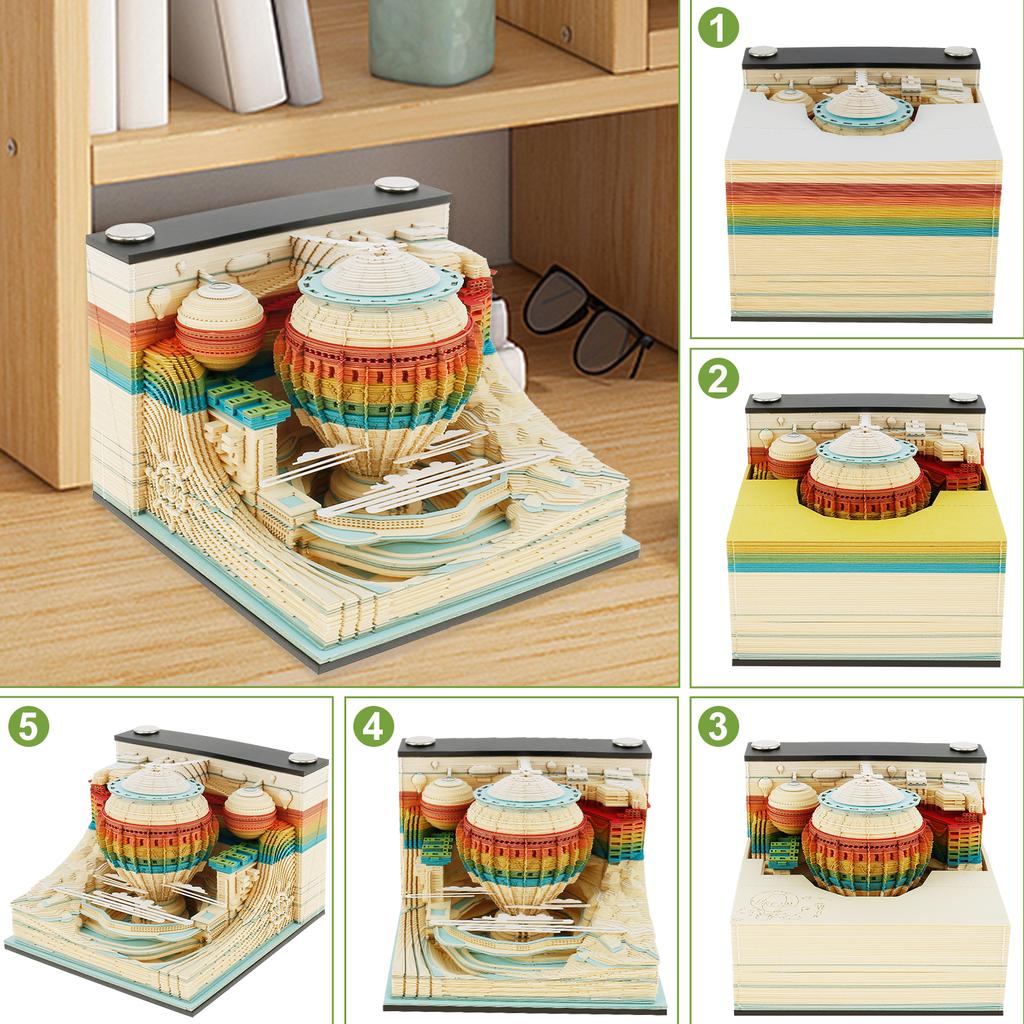 1

2

5

4

3