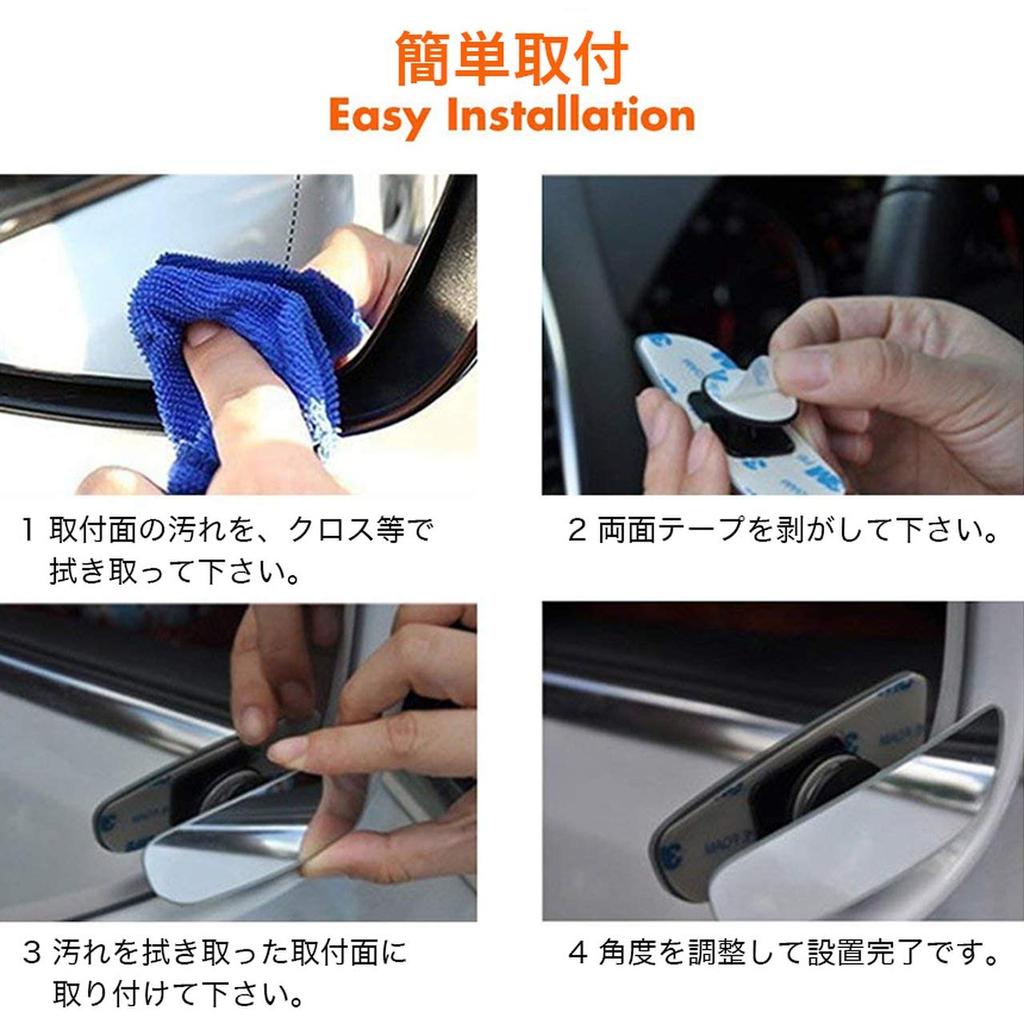 簡単取付
Easy Installation

1 取付面の汚れを、クロス等で拭き取って下さい。

2 両面テープを剥がして下さい。

3 汚れを拭き取った取付面に取り付けて下さい。

4 角度を調整して設置完了です。