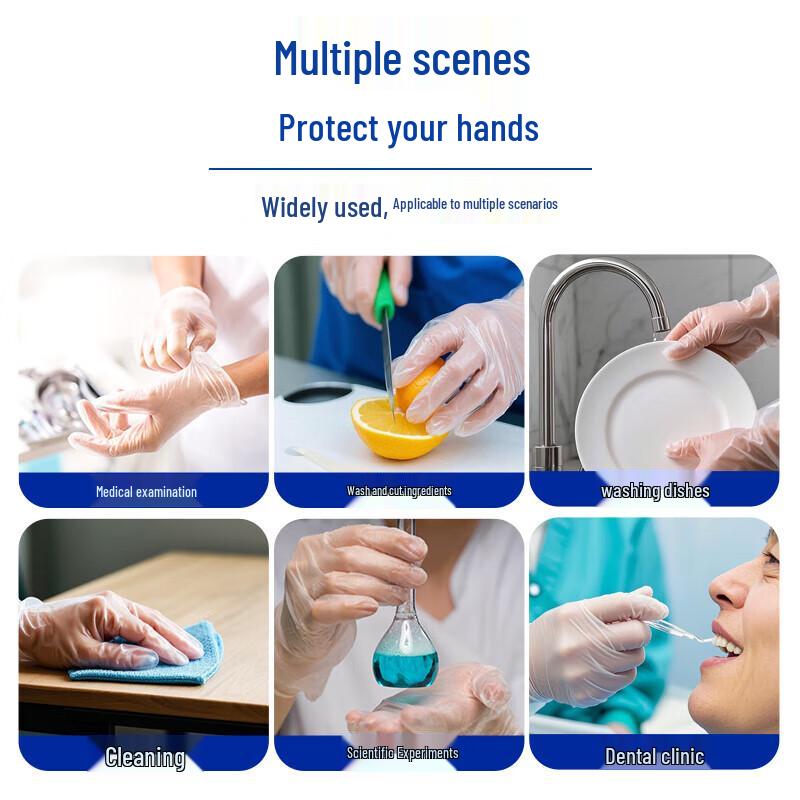 Multiple scenes

Protect your hands

Widely used, Applicable to multiple scenarios

Medical examination

Wash and cut ingredients

washing dishes

Cleaning

Scientific Experiments

Dental clinic