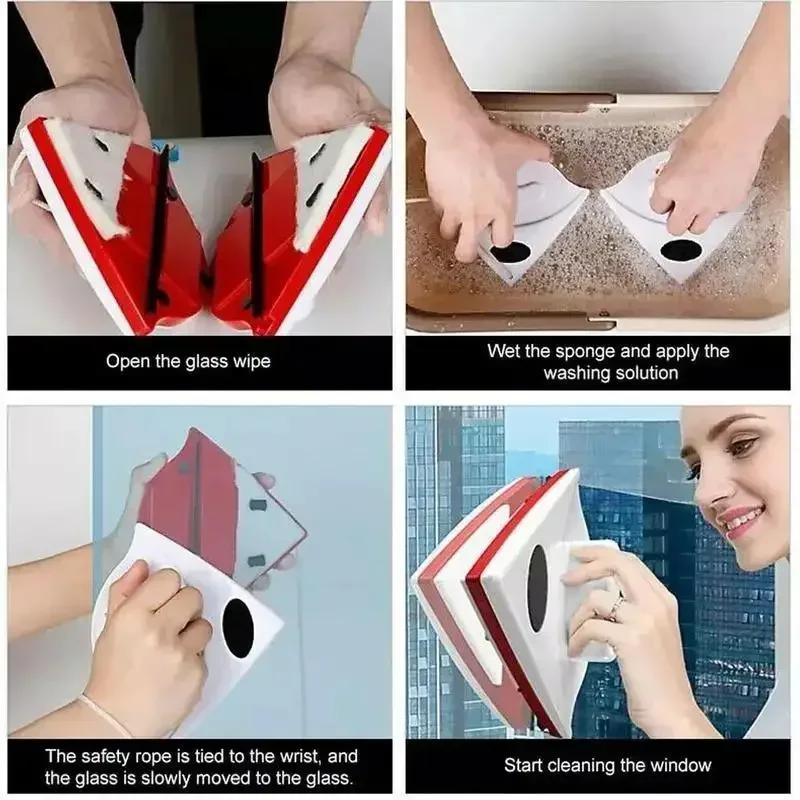 Open the glass wipe

Wet the sponge and apply the washing solution

The safety rope is tied to the wrist, and the glass is slowly moved to the glass.

Start cleaning the window