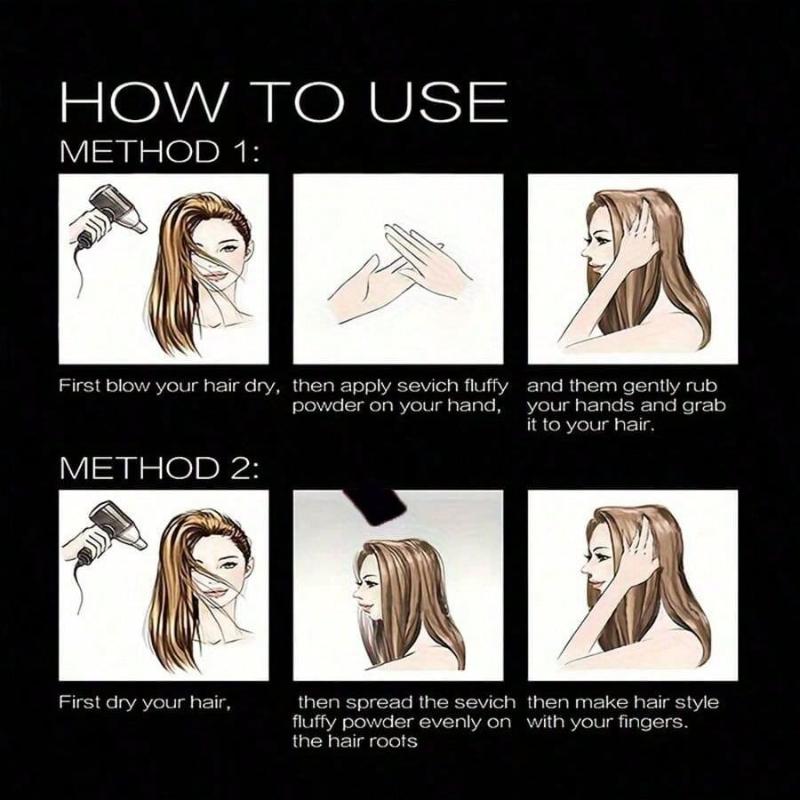 HOW TO USE

METHOD 1:

First blow your hair dry,

then apply sevich fluffy powder on your hand,

and them gently rub your hands and grab it to your hair.

METHOD 2:

First dry your hair,

then spread the sevich fluffy powder evenly on the hair roots

then make hair style with your fingers.