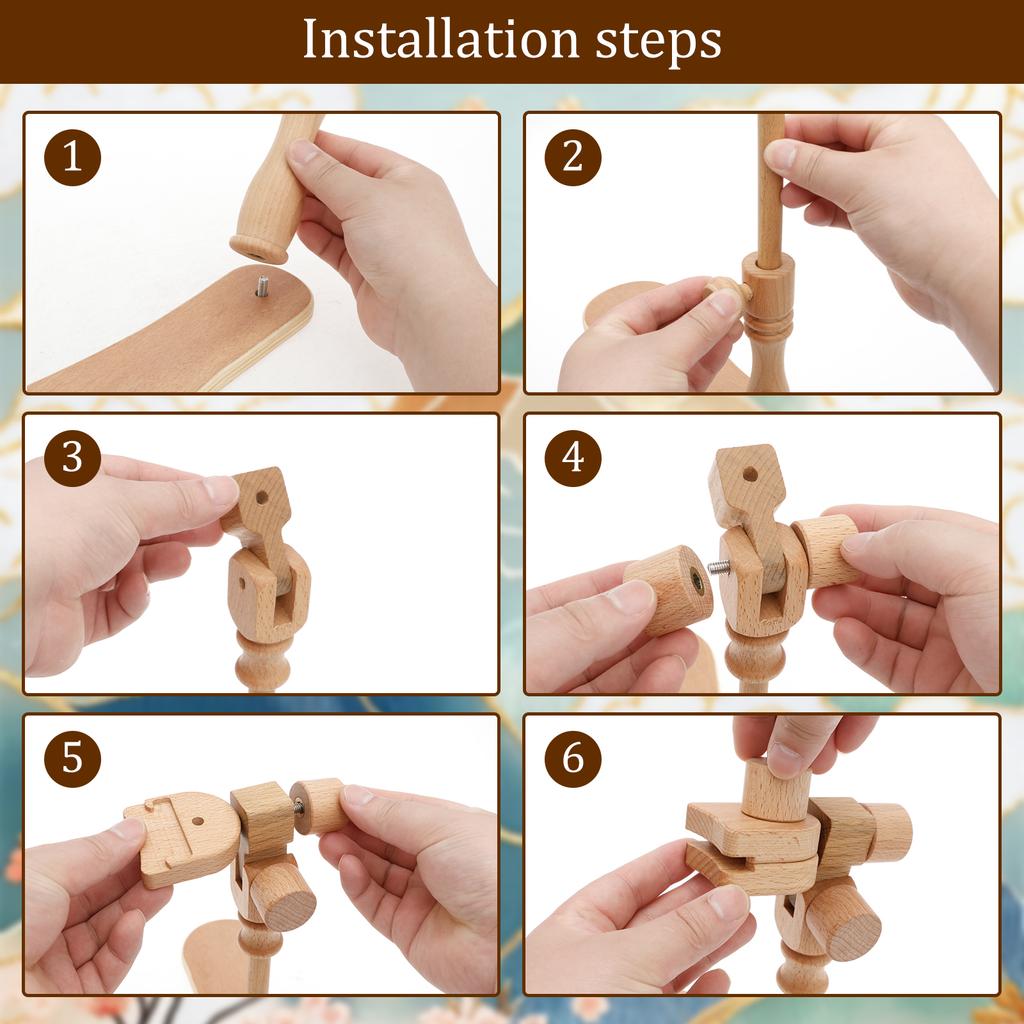 Installation steps

1

2

3

4

5

6