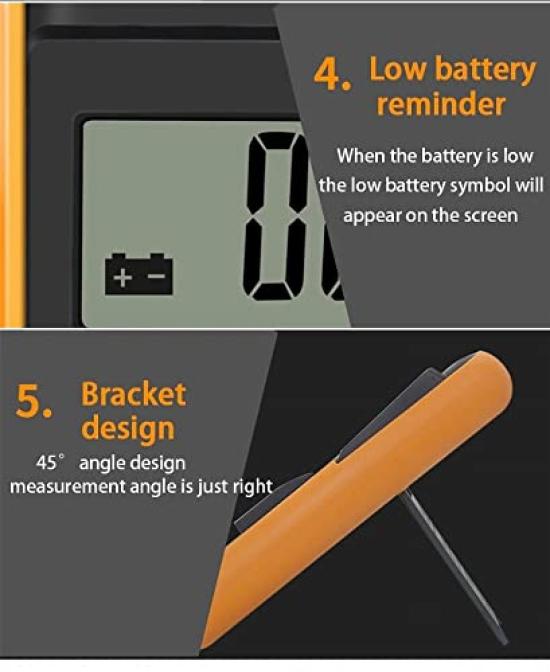 4. Low battery reminder

When the battery is low the low battery symbol will appear on the screen

+ −

5. Bracket design

45° angle design measurement angle is just right