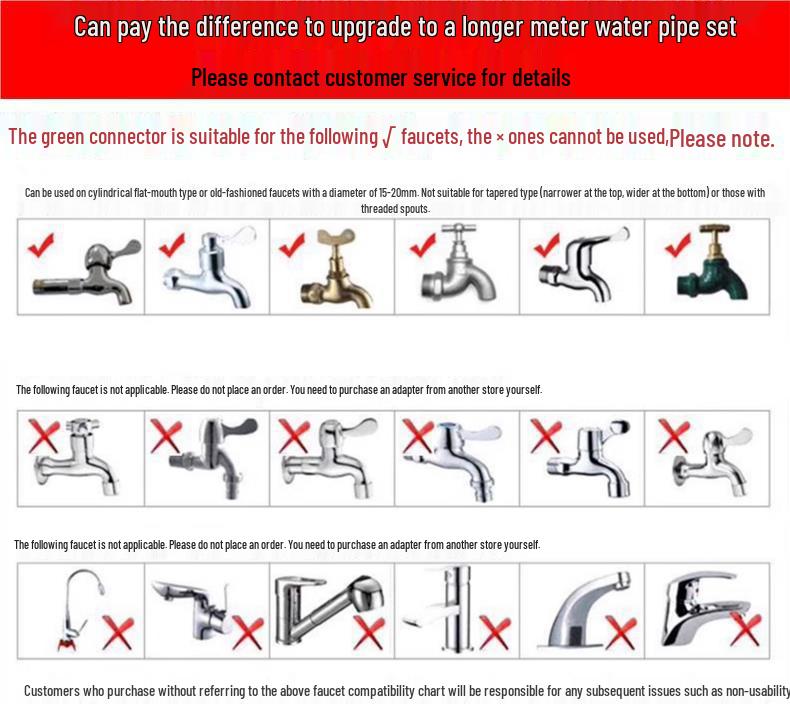 Can pay the difference to upgrade to a longer meter water pipe set

Please contact customer service for details

The green connector is suitable for the following √ faucets, the × ones cannot be used,Please note.

Can be used on cylindrical flat-mouth type or old-fashioned faucets with a diameter of 15-20mm. Not suitable for tapered type (narrower at the top, wider at the bottom) or those with threaded spouts.

The following faucet is not applicable. Please do not place an order. You need to purchase an adapter from another store yourself.

The following faucet is not applicable. Please do not place an order. You need to purchase an adapter from another store yourself.

Customers who purchase without referring to the above faucet compatibility chart will be responsible for any subsequent issues such as non-usability