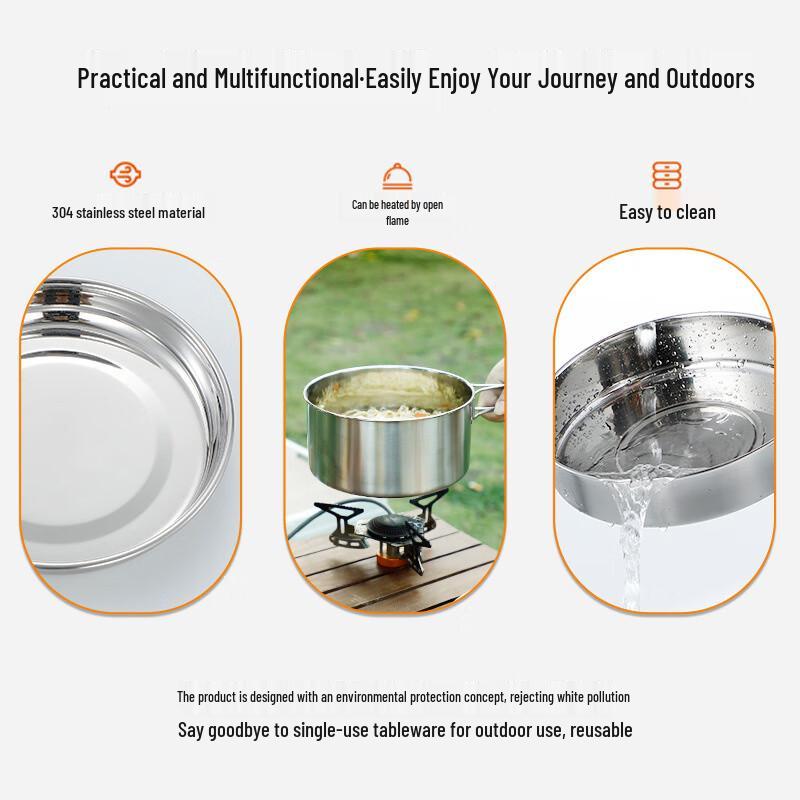 Practical and Multifunctional·Easily Enjoy Your Journey and Outdoors

304 stainless steel material

Can be heated by open flame

Easy to clean

The product is designed with an environmental protection concept, rejecting white pollution

Say goodbye to single-use tableware for outdoor use, reusable