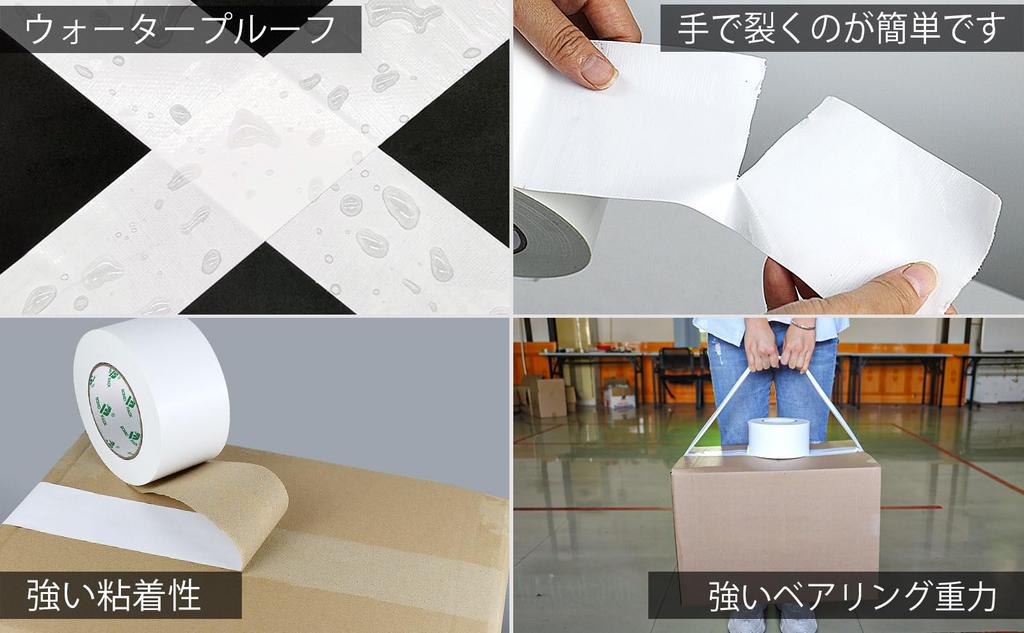 ウォータープルーフ

手で裂くのが簡単です

強い粘着性

強いベアリング重力