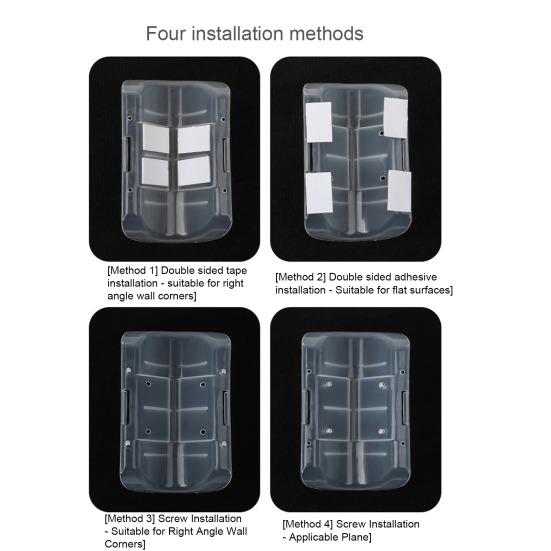 Four installation methods

[Method 1] Double sided tape installation - suitable for right angle wall corners]

[Method 2] Double sided adhesive installation - Suitable for flat surfaces]

[Method 3] Screw Installation - Suitable for Right Angle Wall Corners]

[Method 4] Screw Installation - Applicable Plane]